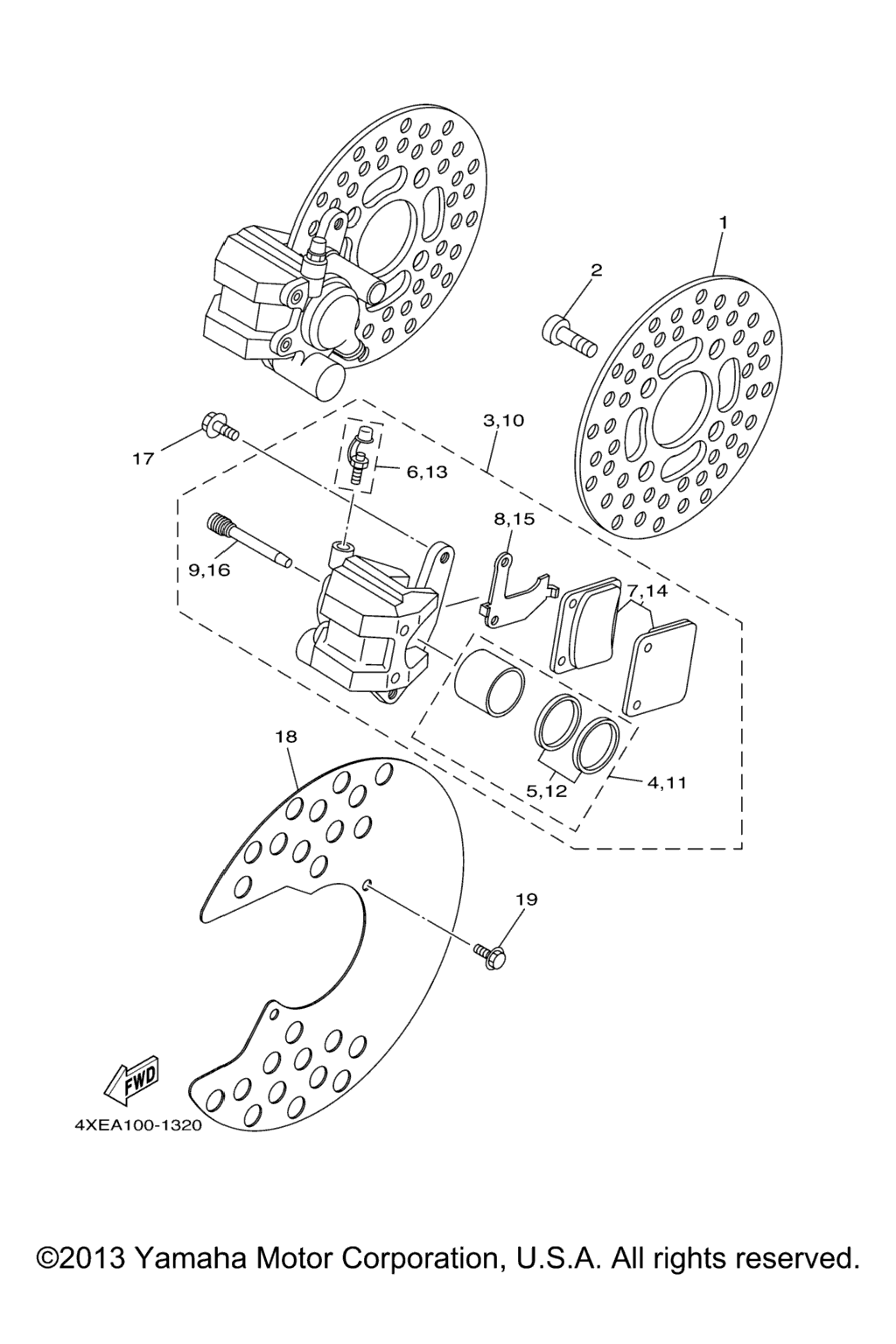 1
2
3,10
17
6,13
8,15
9,16
7,14
18
5,12
4,11
19
FWD
4XEA100-1320

©2013 Yamaha Motor Corporation, U.S.A. All rights reserved.