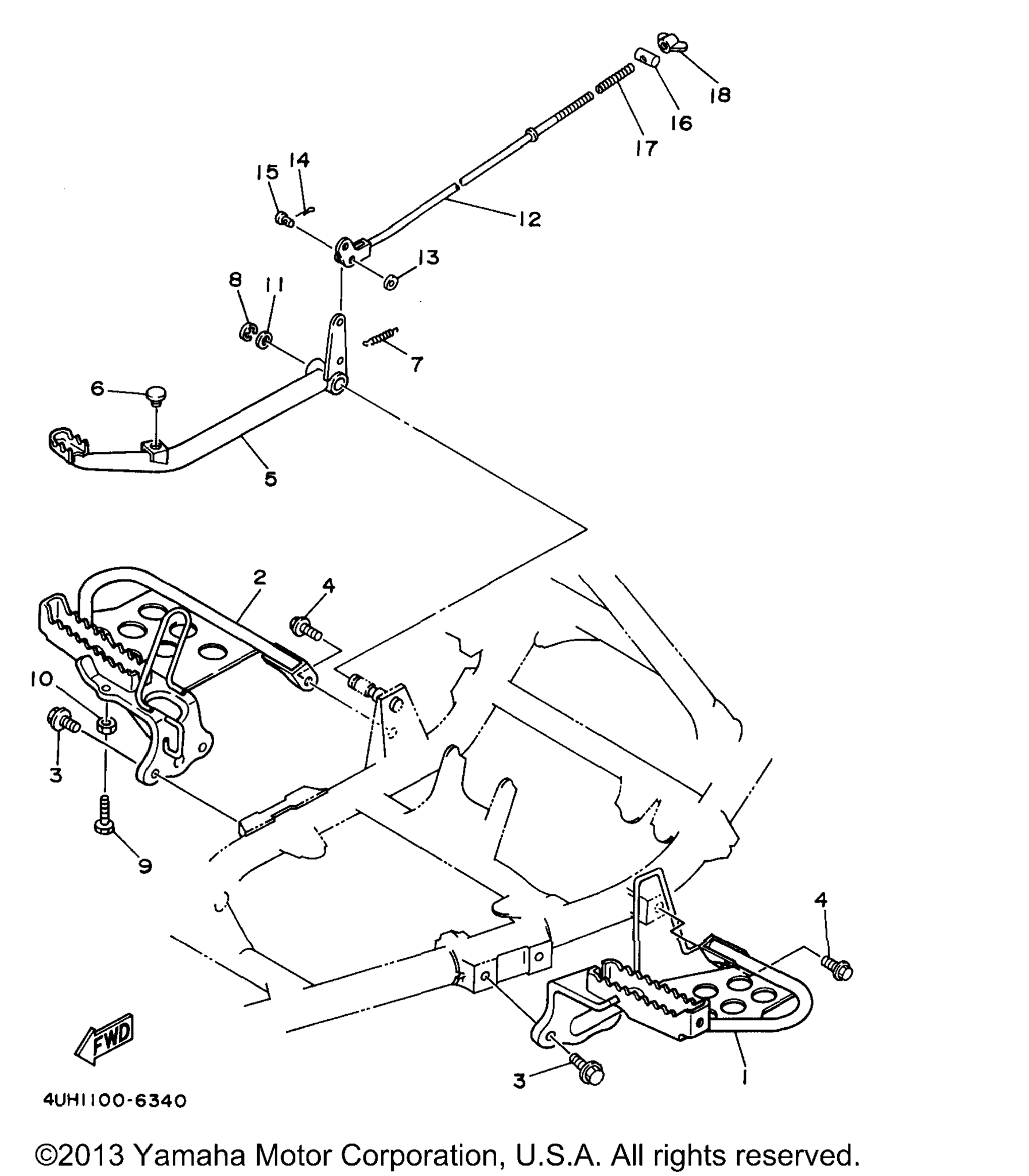 18
16
17
14
15
12
13
8
11
7
6
5
2
4
10
3
9
4
FWD
3
1
4UH1100-6340
©2013 Yamaha Motor Corporation, U.S.A. All rights reserved.