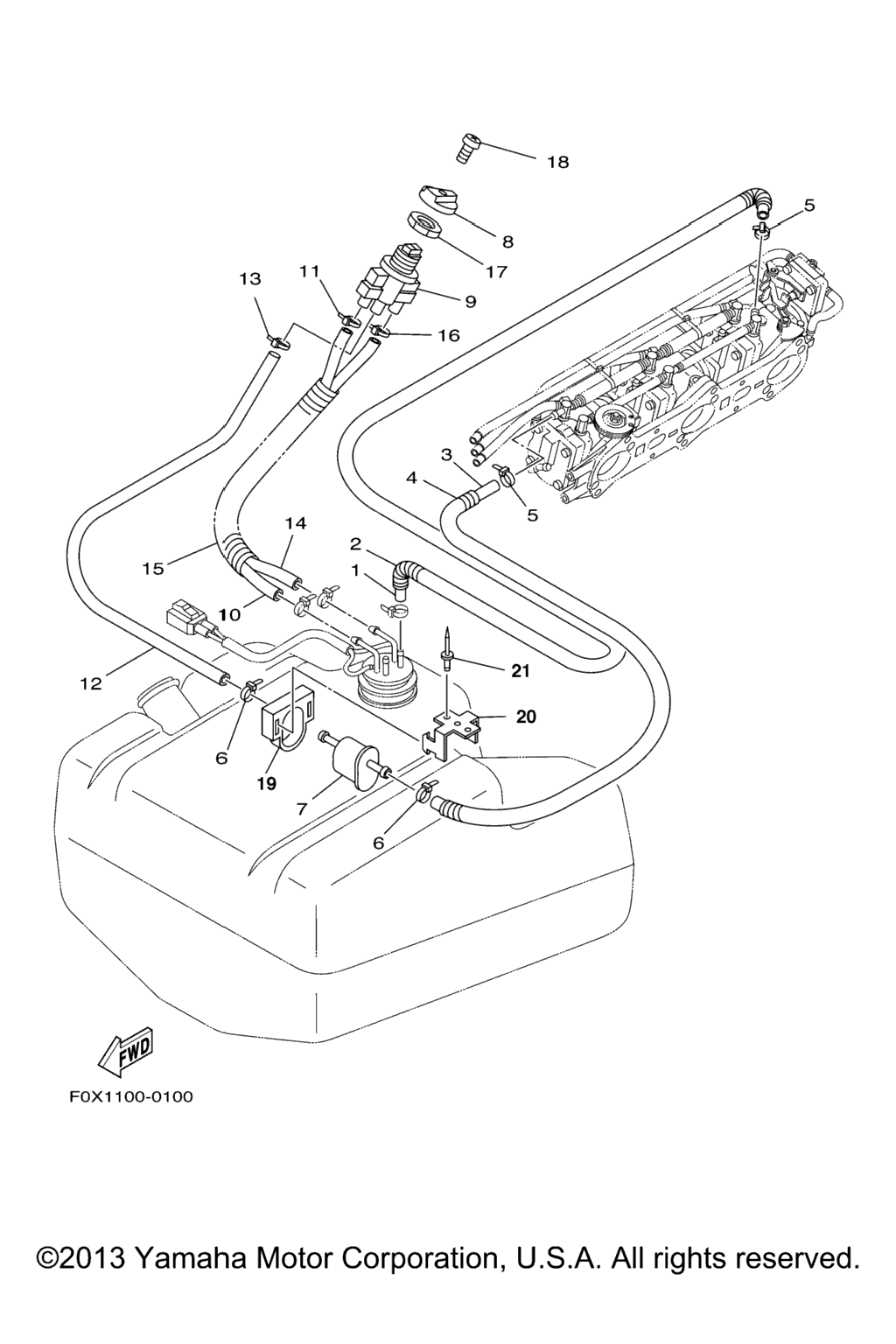 18
5
8
17
13
11
9
16
3
4
5
14
2
15
1
10
21
12
20
6
19
7
6
FWD
F0X1100-0100

©2013 Yamaha Motor Corporation, U.S.A. All rights reserved.