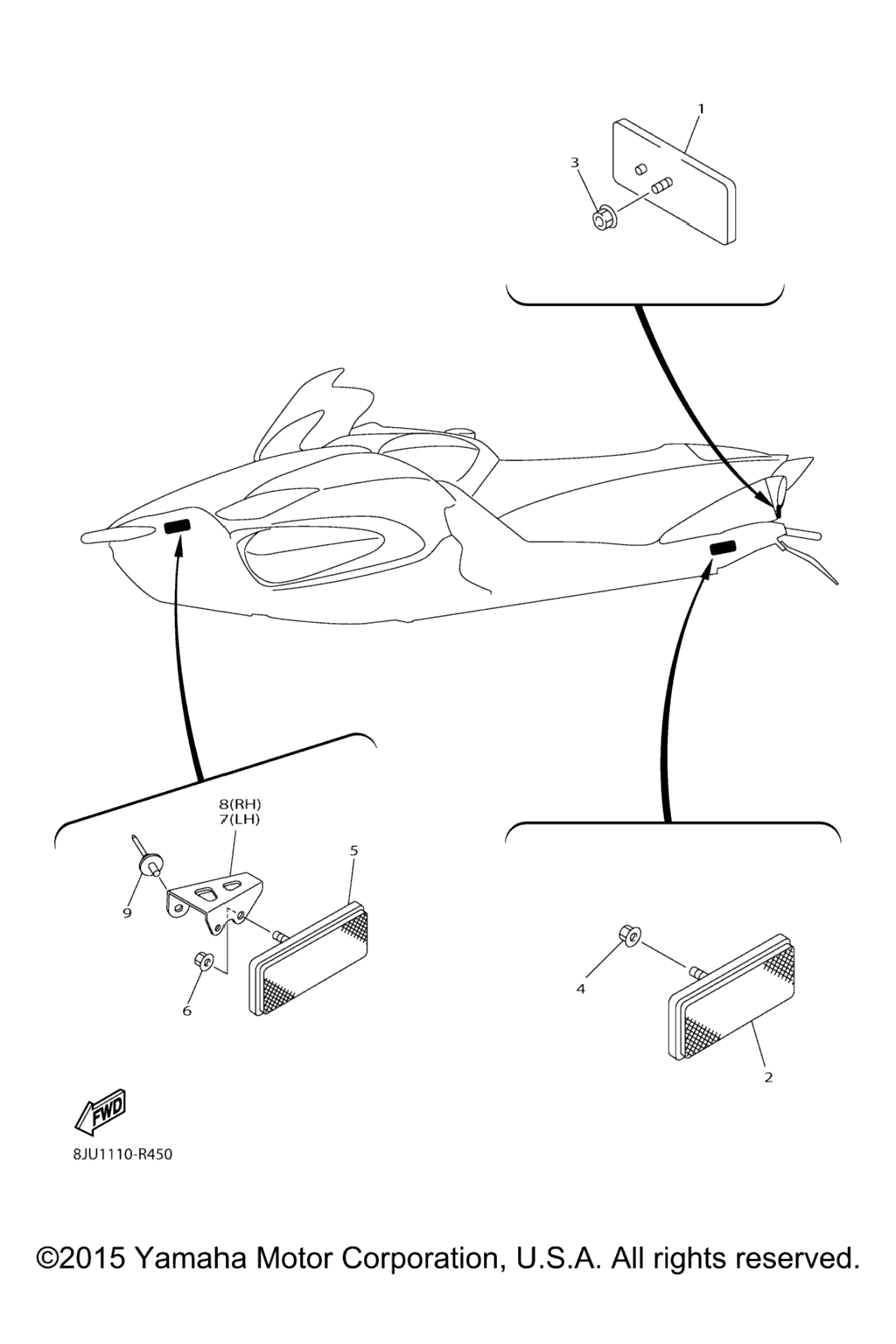 1

3

8(RH)
7(LH)

5

9

6

4

2

FWD

8JU1110-R450

©2015 Yamaha Motor Corporation, U.S.A. All rights reserved.