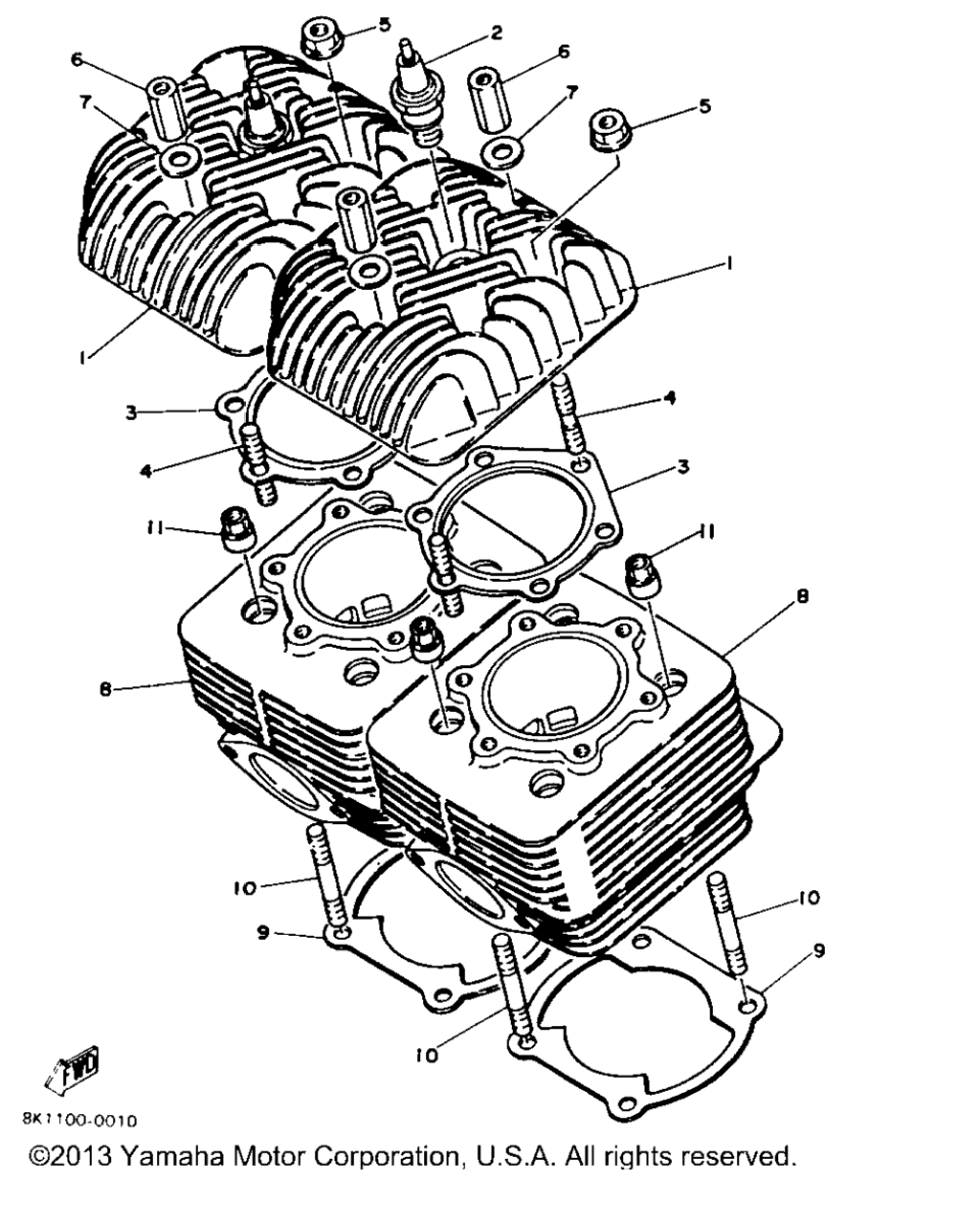 5
2
6
6
7
7
5
1
1
3
4
4
3
11
11
8
8
10
10
9
9
10
FWD
8K1100-0010
©2013 Yamaha Motor Corporation, U.S.A. All rights reserved.