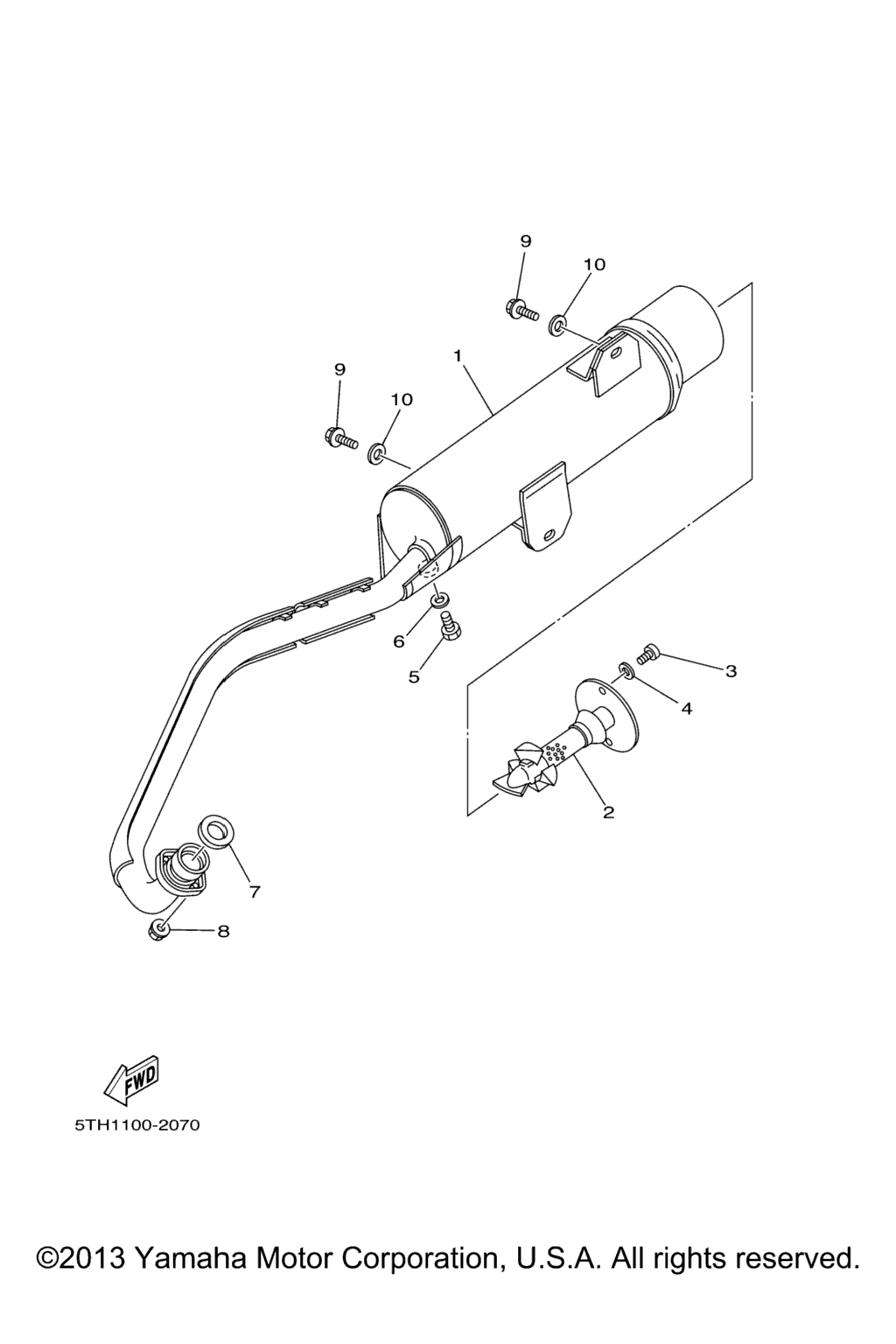 9
10
1
9
10
6
5
3
4
2
7
8
FWD
5TH1100-2070

©2013 Yamaha Motor Corporation, U.S.A. All rights reserved.