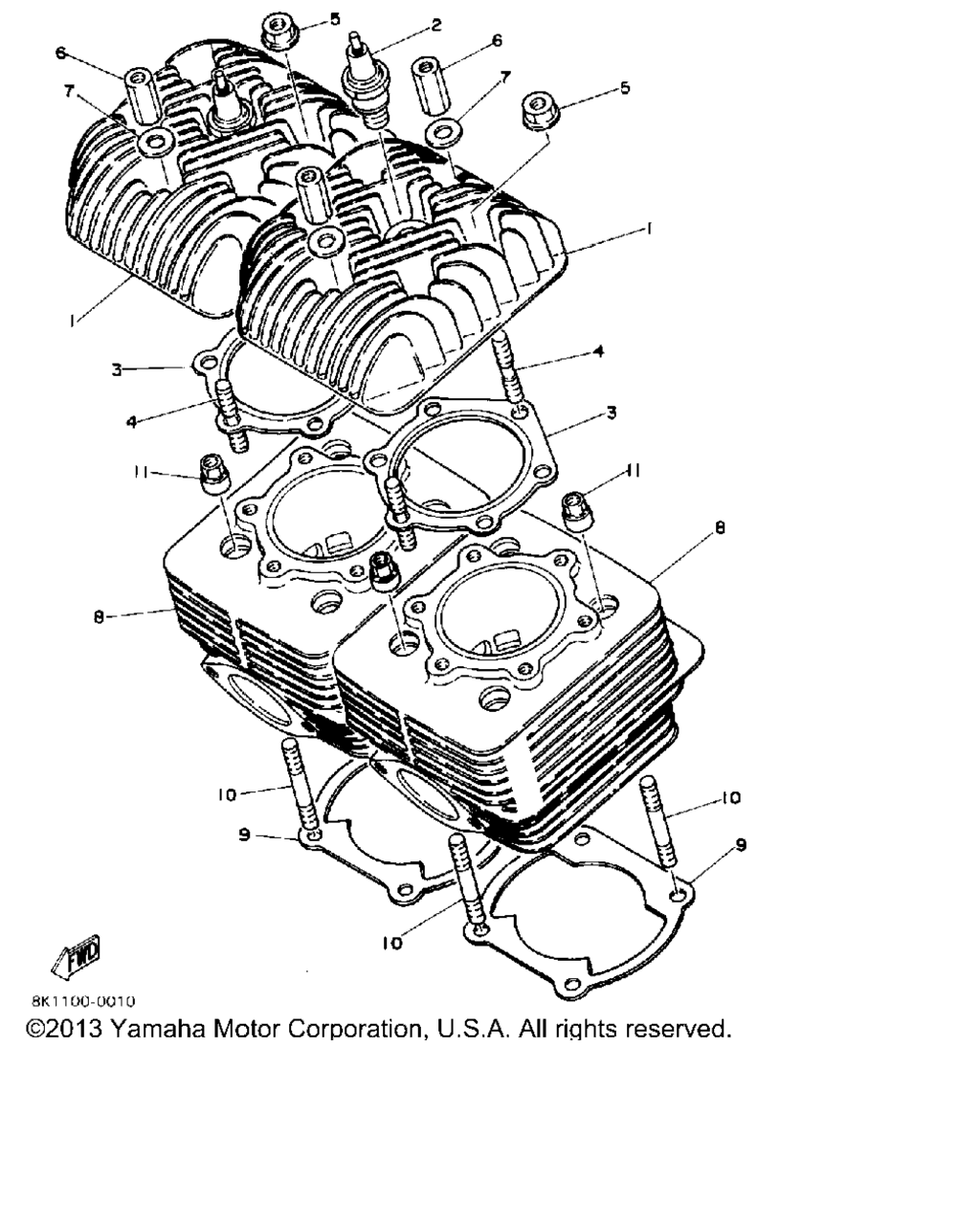 5
2
6
6
7
7
5
1
1
3
4
4
3
11
11
8
8
10
10
9
9
10
FWD
8K1100-0010
©2013 Yamaha Motor Corporation, U.S.A. All rights reserved.