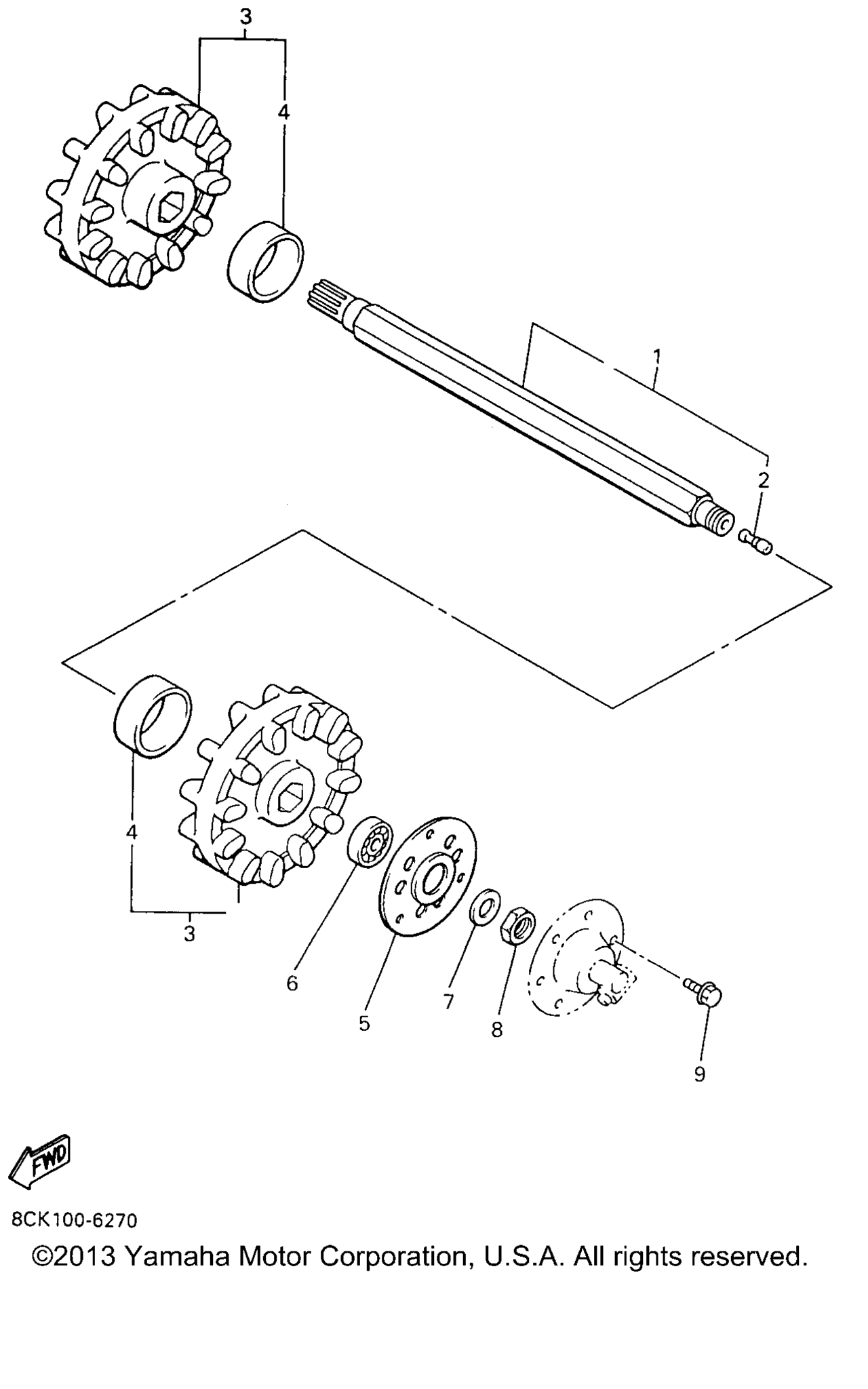 3

4

1

2

4

3

6

5

7

8

9

FWD

8CK100-6270

©2013 Yamaha Motor Corporation, U.S.A. All rights reserved.