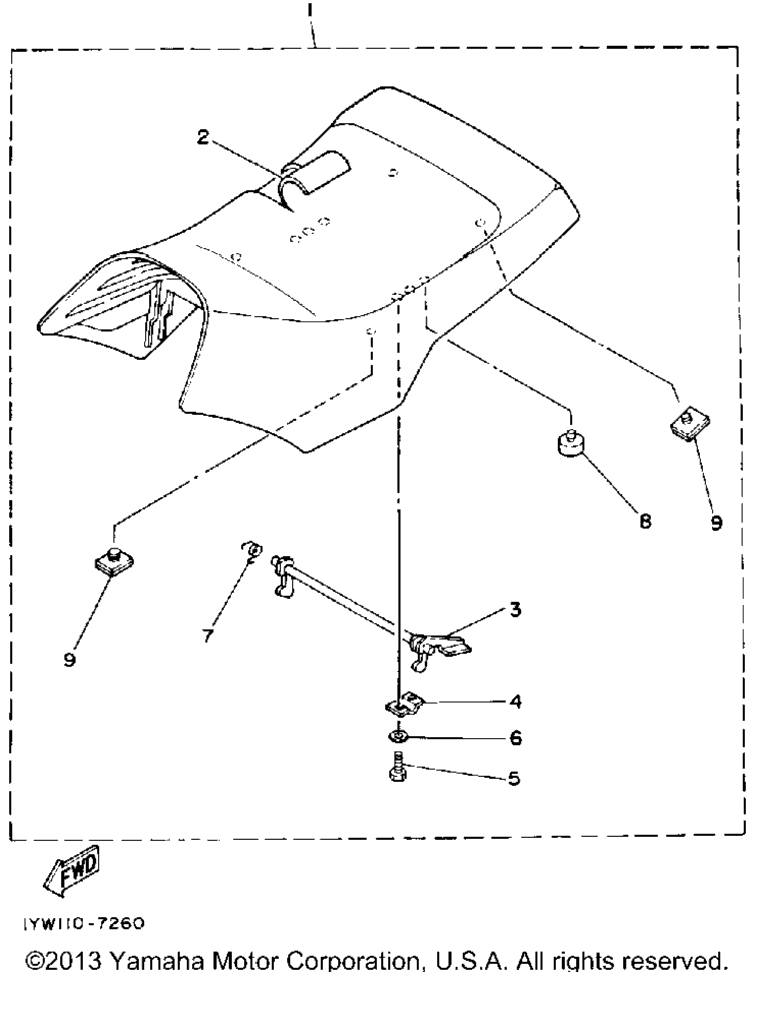 1
2
8
9
9
7
3
4
6
5
FWD
1YW110-7260
©2013 Yamaha Motor Corporation, U.S.A. All rights reserved.