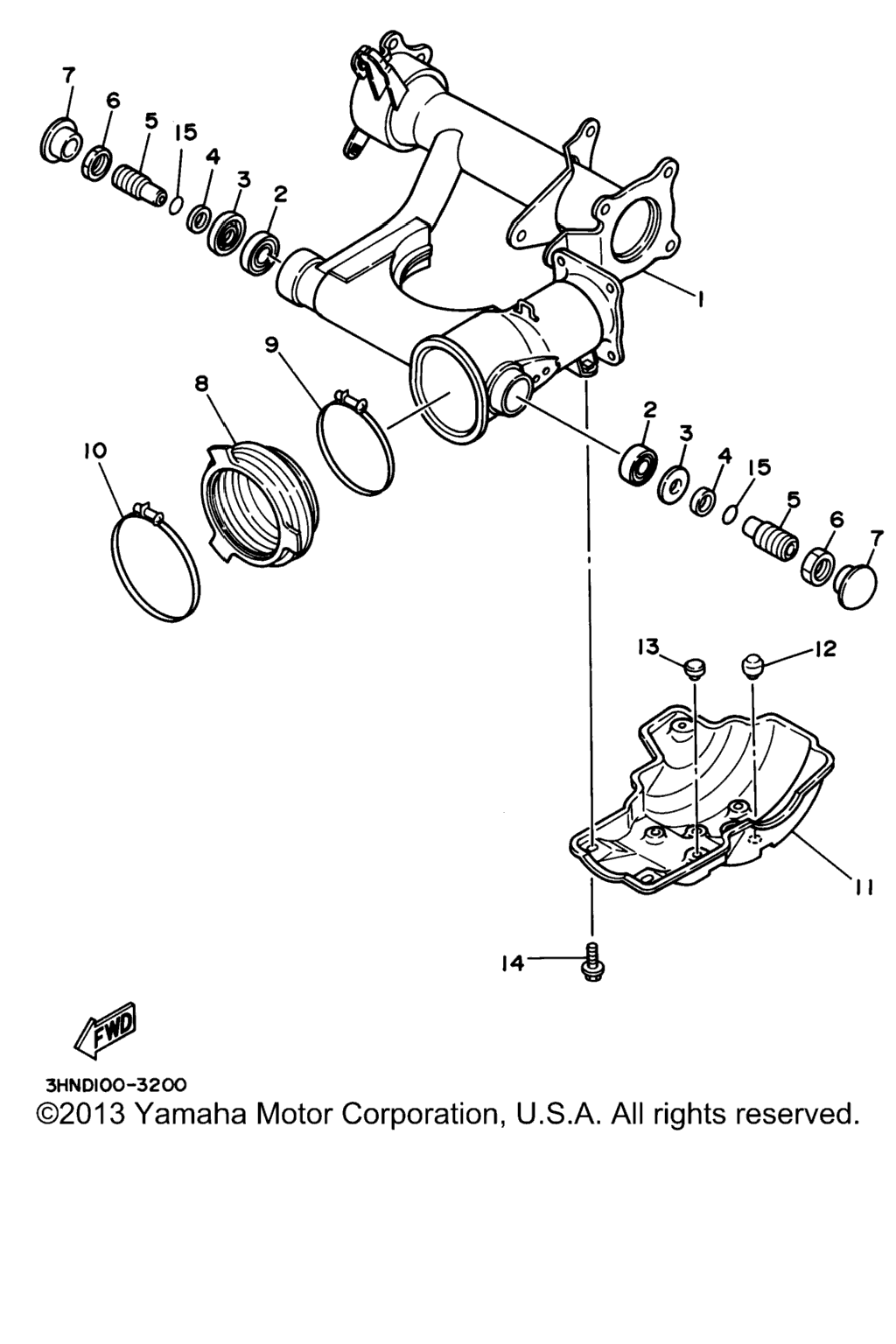 7
6
5
15
4
3
2
1
9
8
10
2
3
4
15
5
6
7
13
12
11
14
FWD
3HND100-3200
©2013 Yamaha Motor Corporation, U.S.A. All rights reserved.