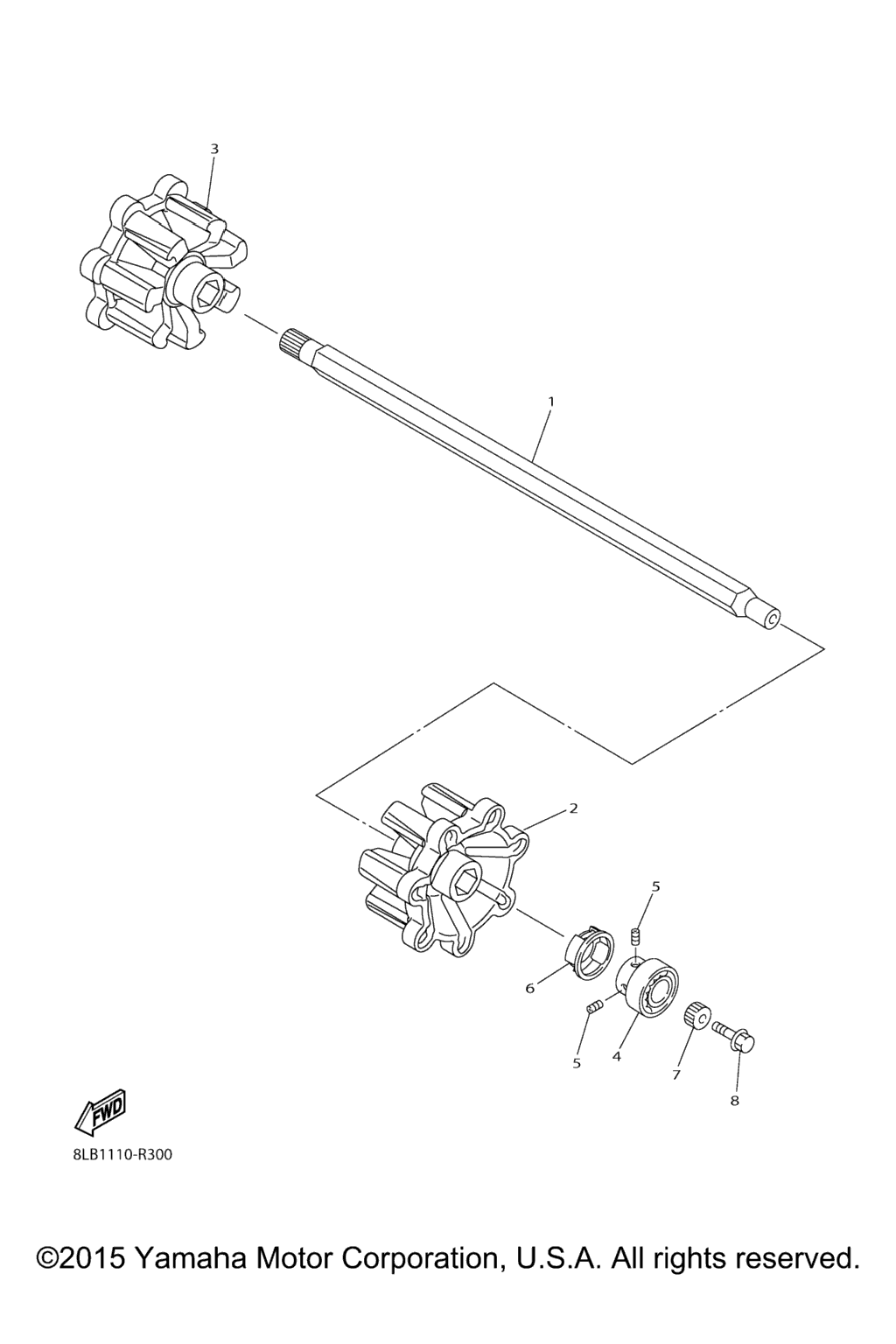 3

1

2

5

6

5

4

7

8

FWD

8LB1110-R300

©2015 Yamaha Motor Corporation, U.S.A. All rights reserved.