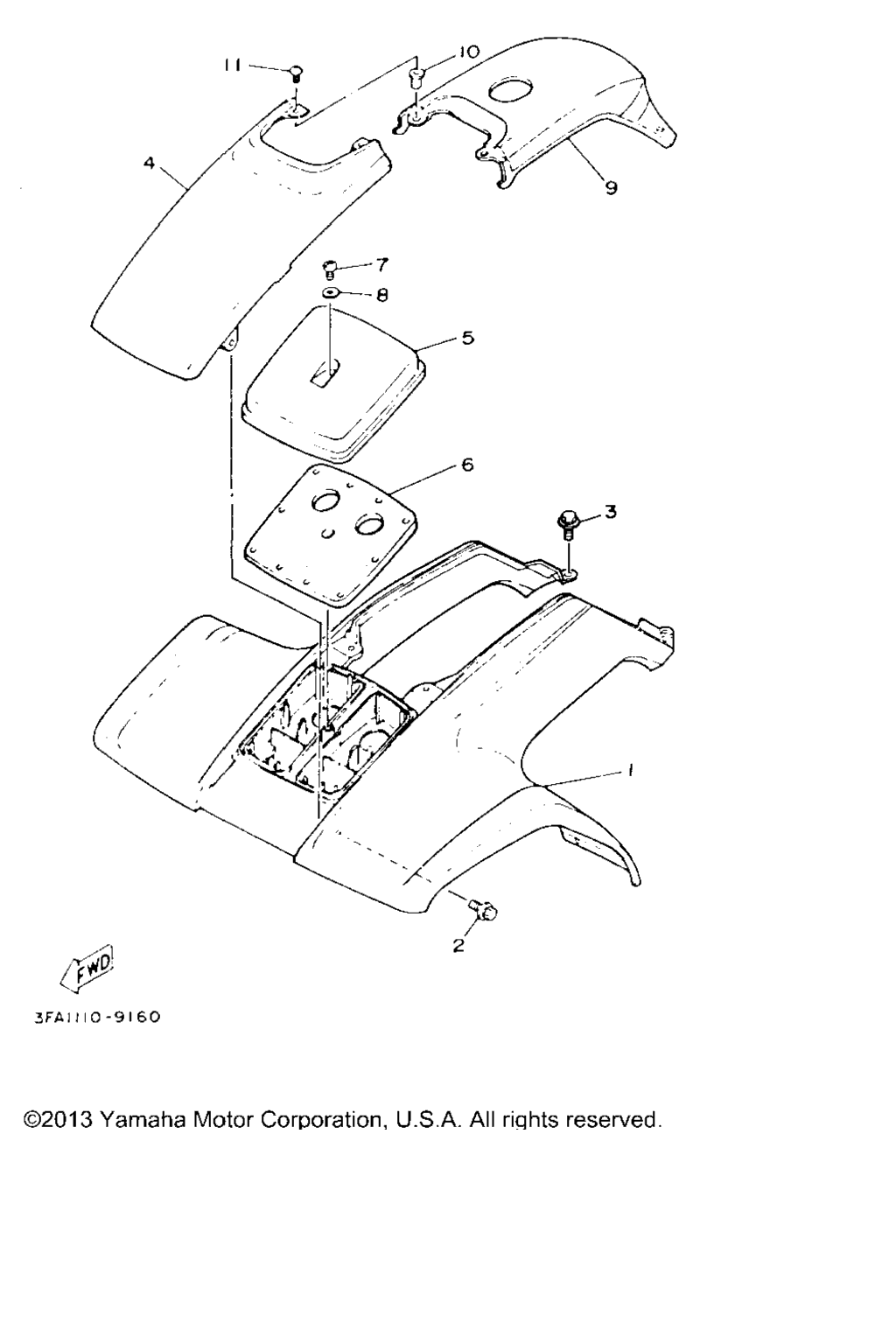 11
10
4
9
7
8
5
6
3
1
2
FWD
3FA1110-9160

©2013 Yamaha Motor Corporation, U.S.A. All rights reserved.