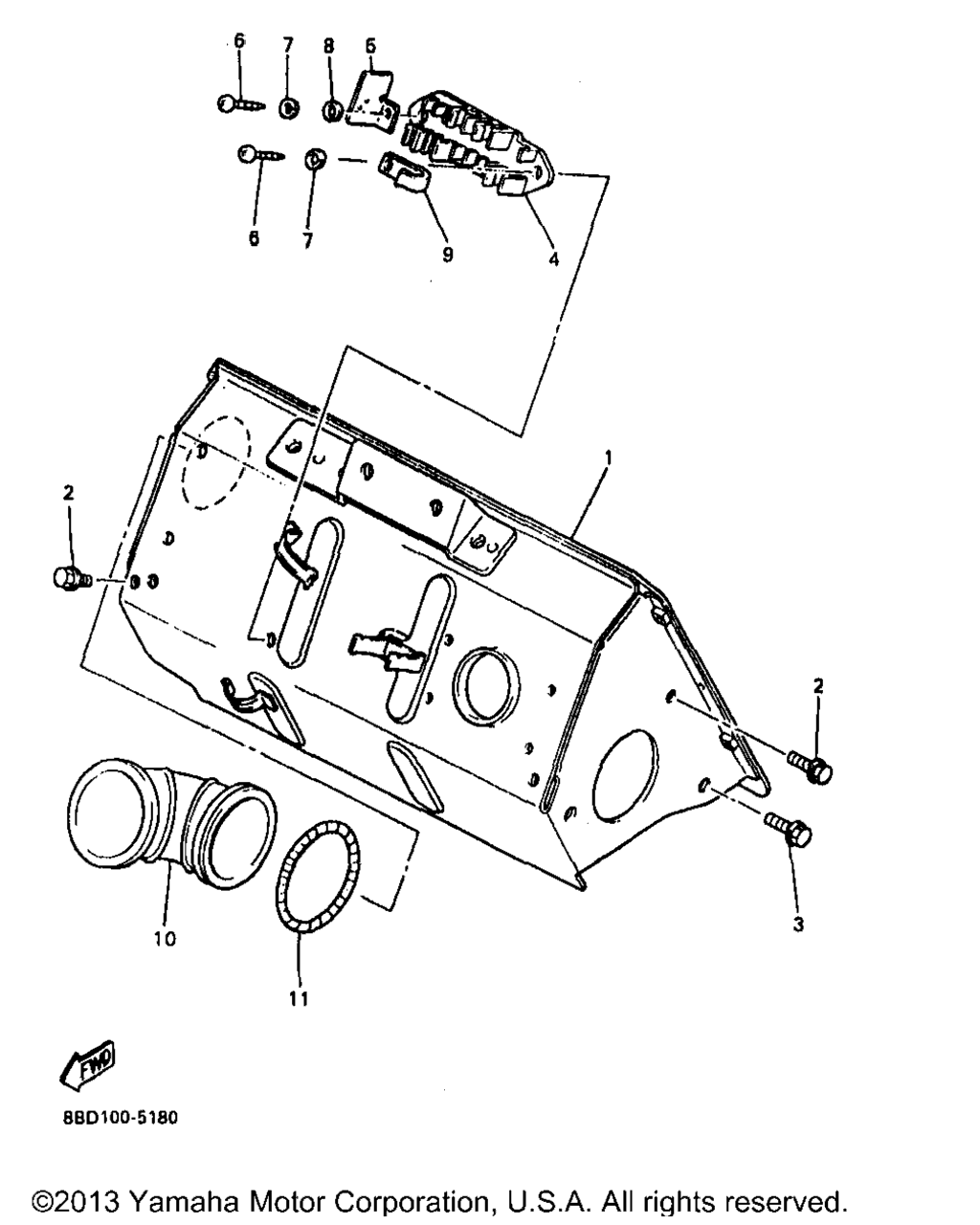 6 7 8 5

6 7 9 4

1

2

2

3

10

11

FWD

8BD100-5180

©2013 Yamaha Motor Corporation, U.S.A. All rights reserved.