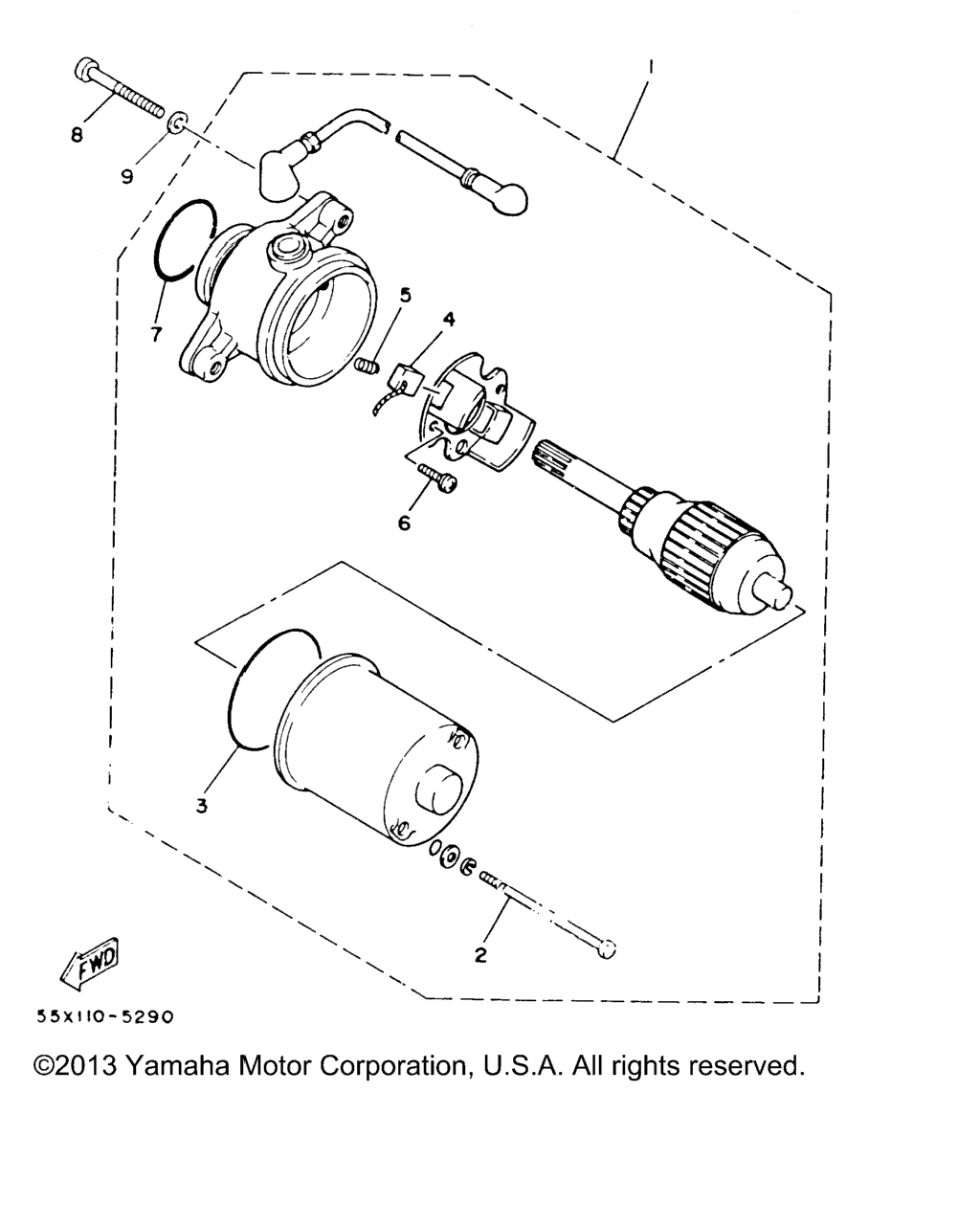 1
8
9
7
5
4
6
3
2
FWD
55X110-5290
©2013 Yamaha Motor Corporation, U.S.A. All rights reserved.