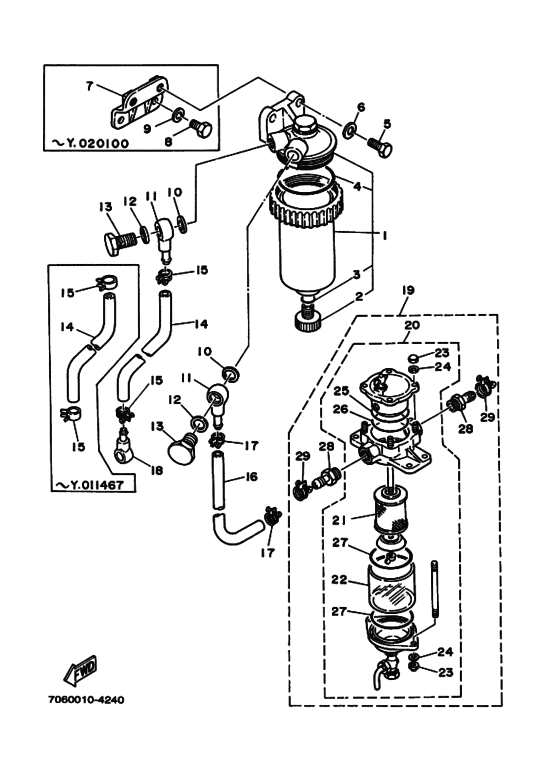 7
9
8
~Y.020100
6
5
4
1
3
2
13
12
11
10
15
15
14
14
15
15
18
~Y.011467
10
11
12
13
17
16
17
19
20
23
24
25
26
28
29
29
28
21
27
22
27
24
23
FWD
7060010-4240