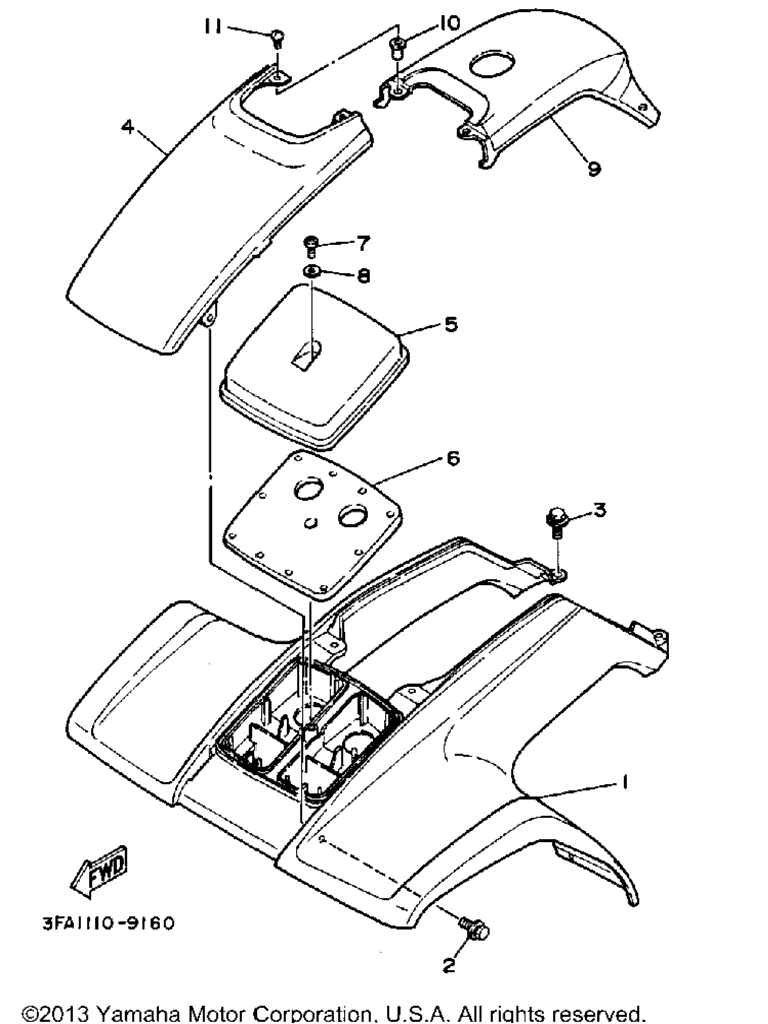 11
10
4
9
7
8
5
6
3
1
FWD
3FA1110-9160
2

©2013 Yamaha Motor Corporation, U.S.A. All rights reserved.