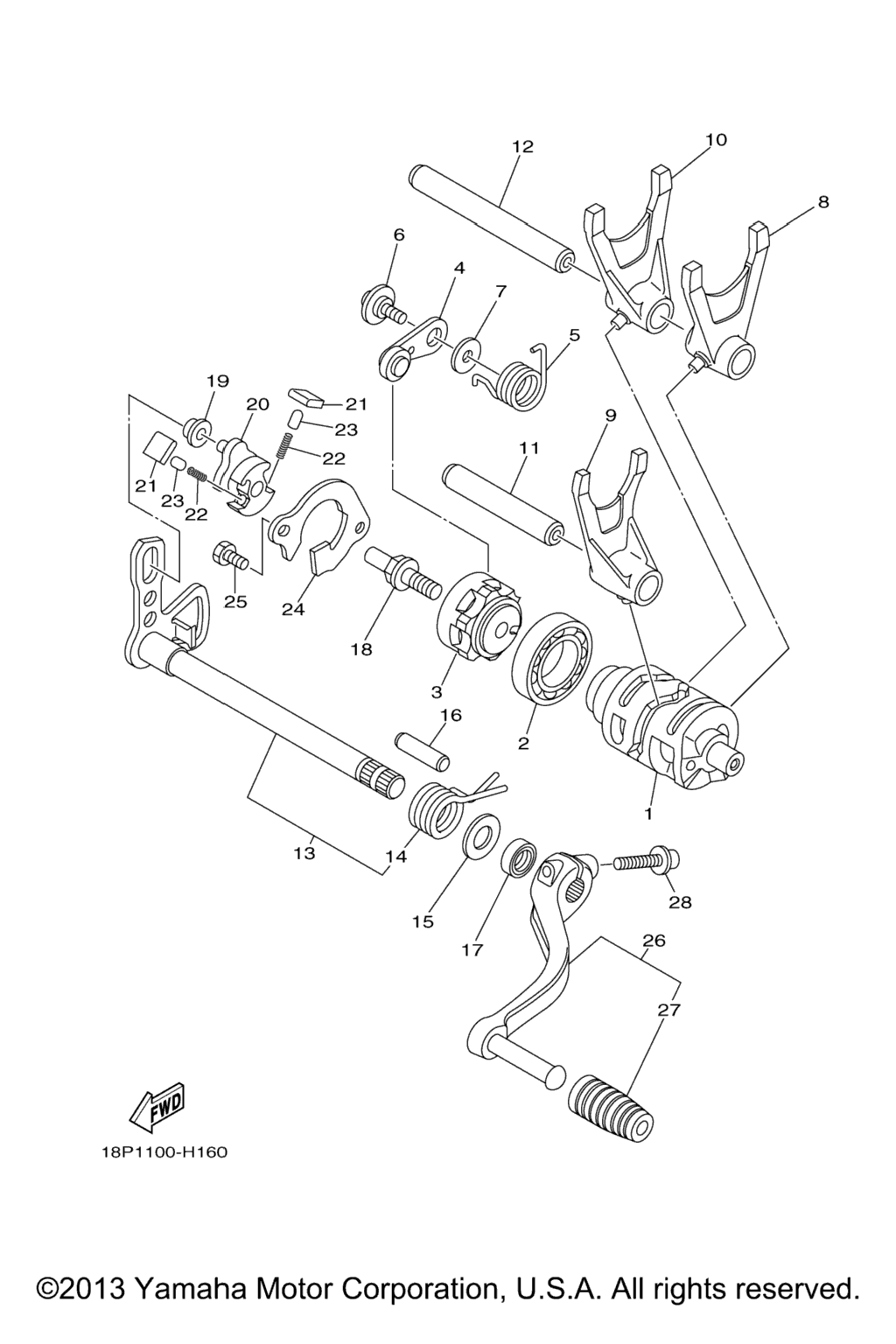 12
10
8
6
4
7
5
19
20
21
23
22
21
23
22
9
11
25
24
18
3
2
1
16
13
14
15
17
28
26
27
FWD
18P1100-H160

©2013 Yamaha Motor Corporation, U.S.A. All rights reserved.