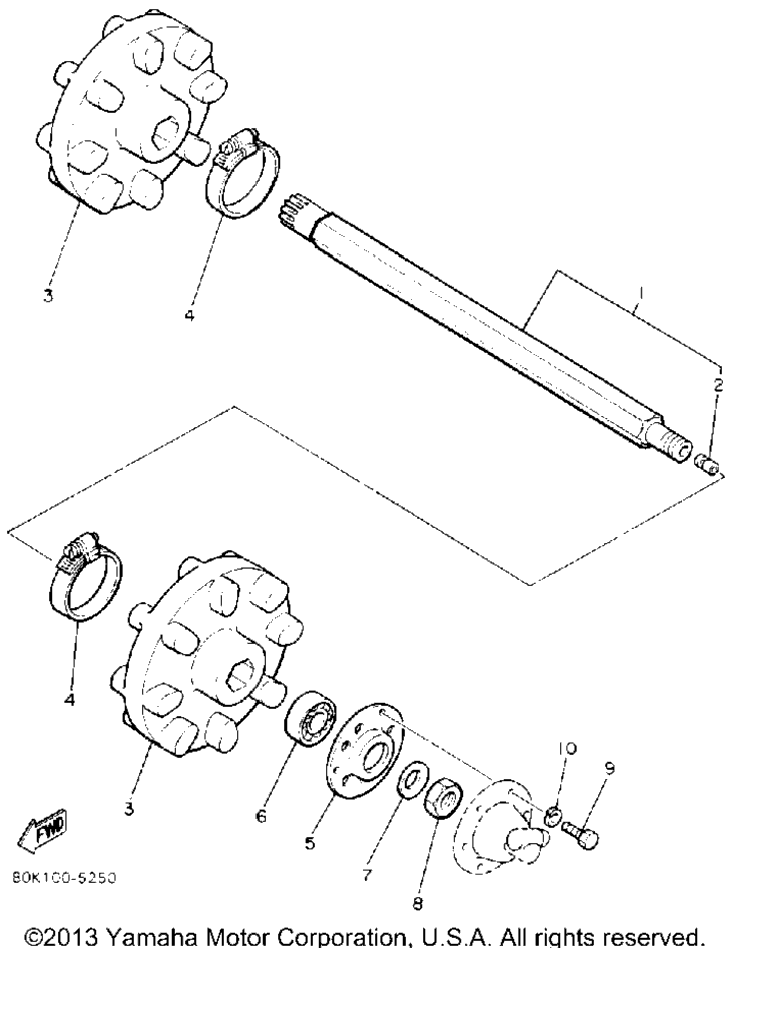 3
4
1
2
4
3
6
5
7
8
10
9
FWD
80K100-5250
©2013 Yamaha Motor Corporation, U.S.A. All rights reserved.