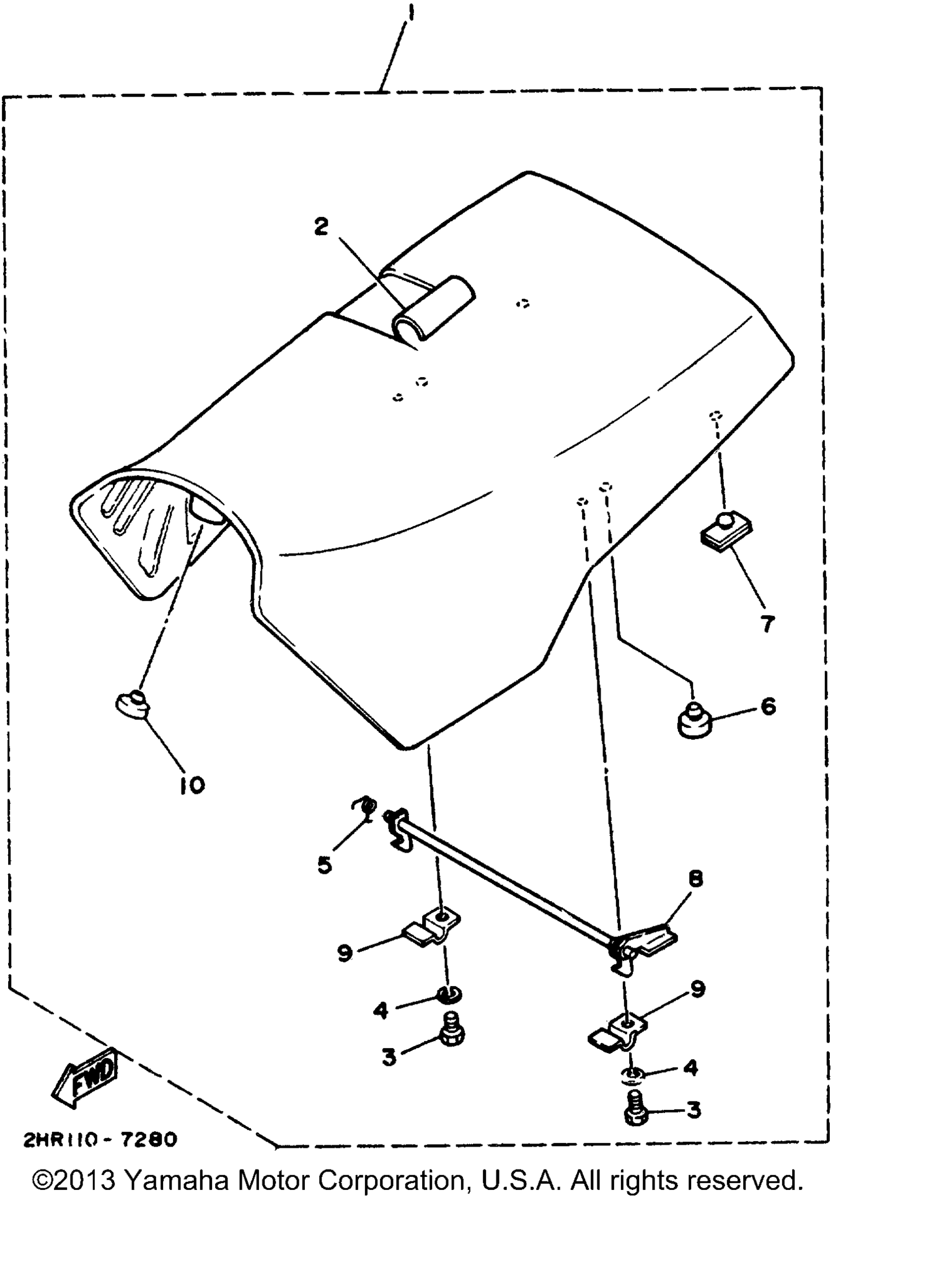 1

2

7

6

10

5

8

9

9

4

3

4

3

FWD

2HR110 - 7280

©2013 Yamaha Motor Corporation, U.S.A. All rights reserved.