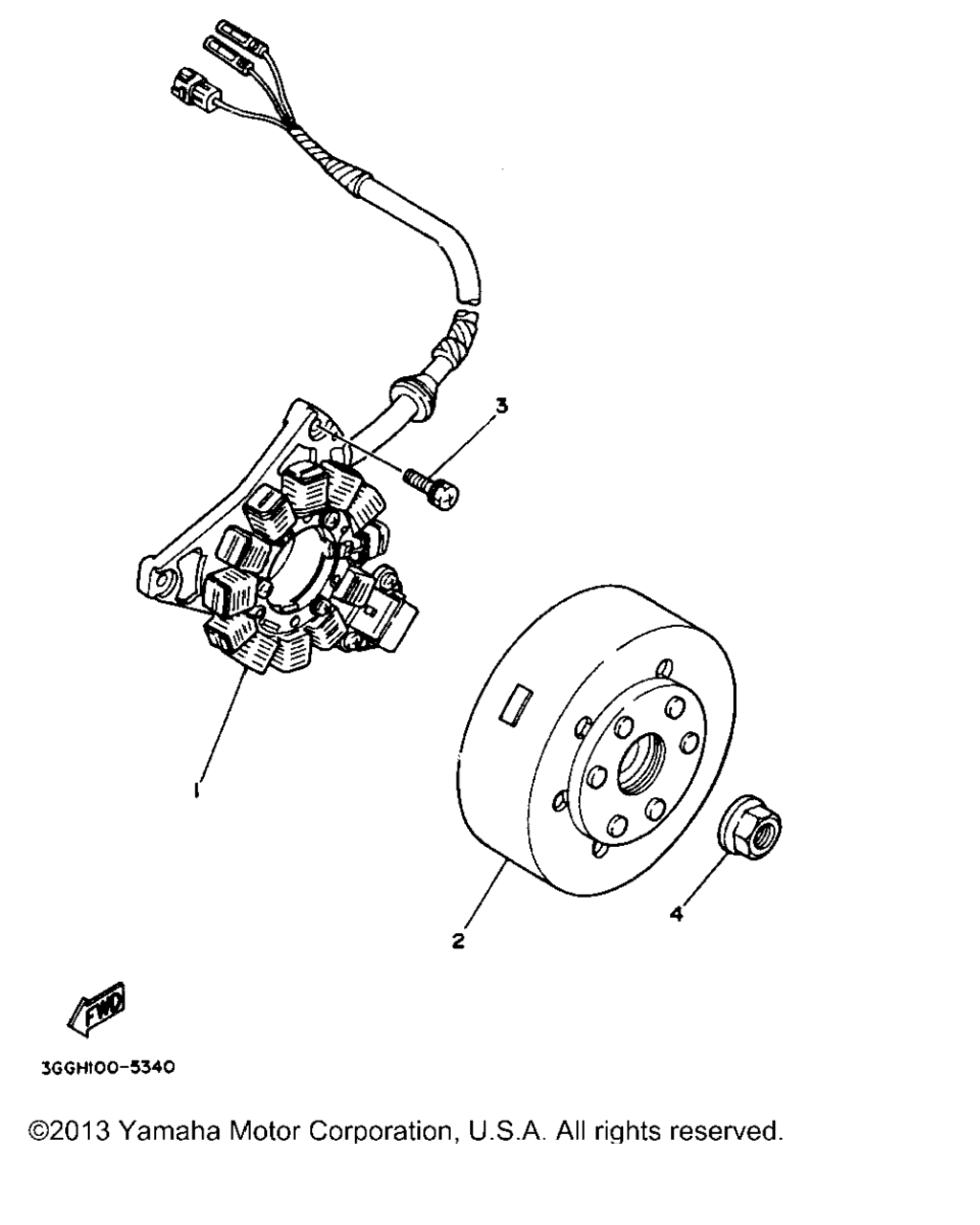 3

1

2

4

FWD

3GGH100-5340

©2013 Yamaha Motor Corporation, U.S.A. All rights reserved.