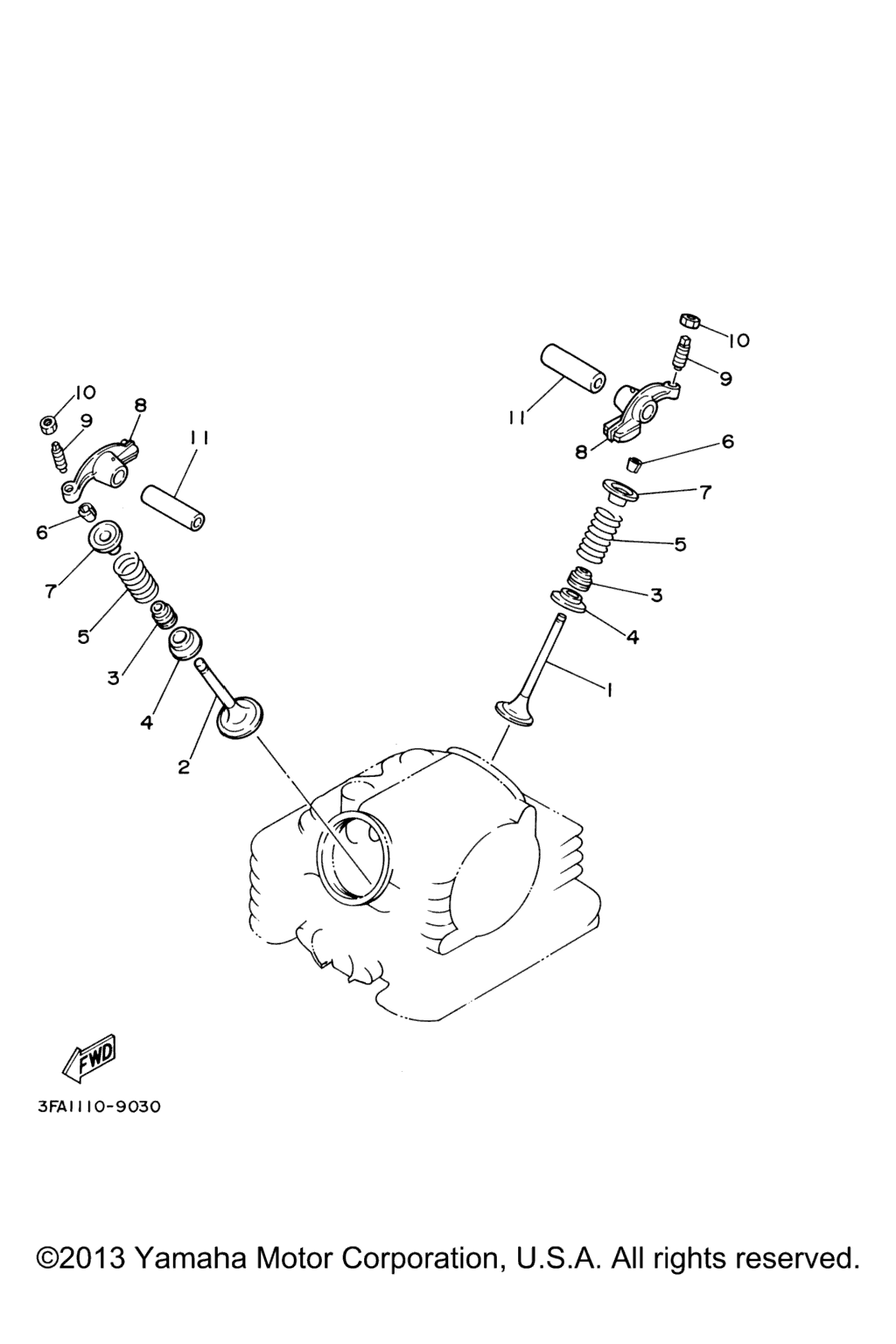 10
9
8
11
6
7
5
3
4
2

10
9
11
8
6
7
5
3
4
1

FWD

3FA1110-9030

©2013 Yamaha Motor Corporation, U.S.A. All rights reserved.