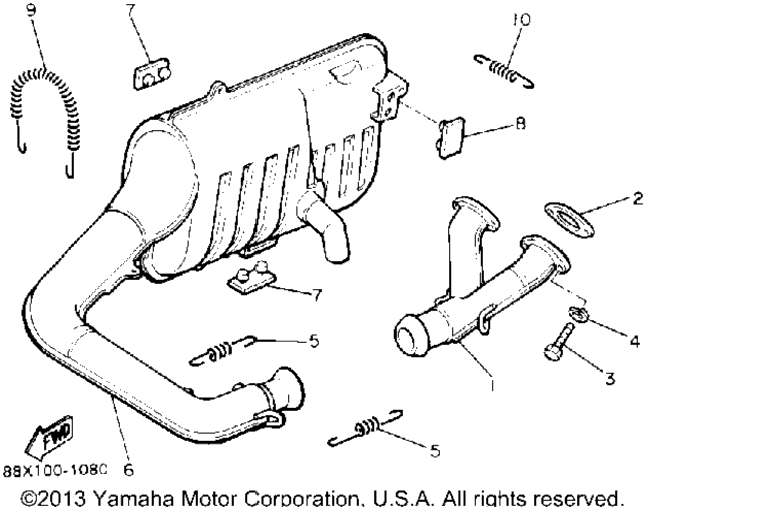 9
7
10
8
2
7
5
4
3
1
5
FWD
88X100-1080
6

©2013 Yamaha Motor Corporation, U.S.A. All rights reserved.