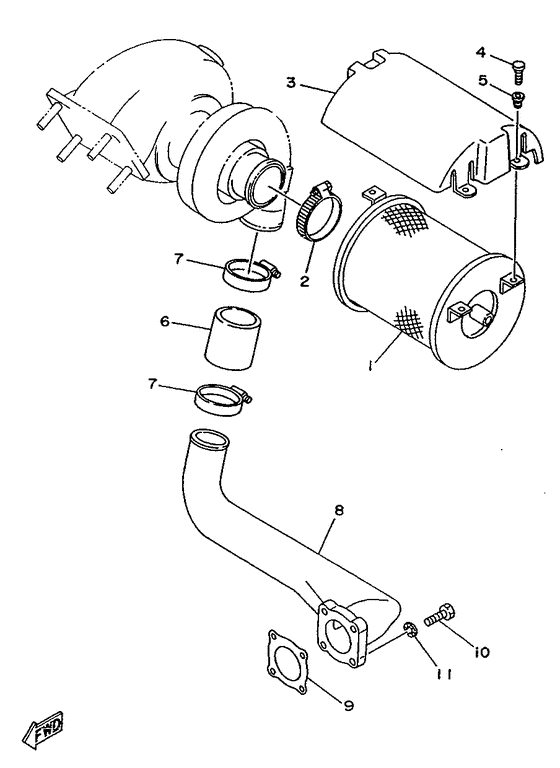 4
5
3
7
2
6
1
7
8
10
11
9
FWD