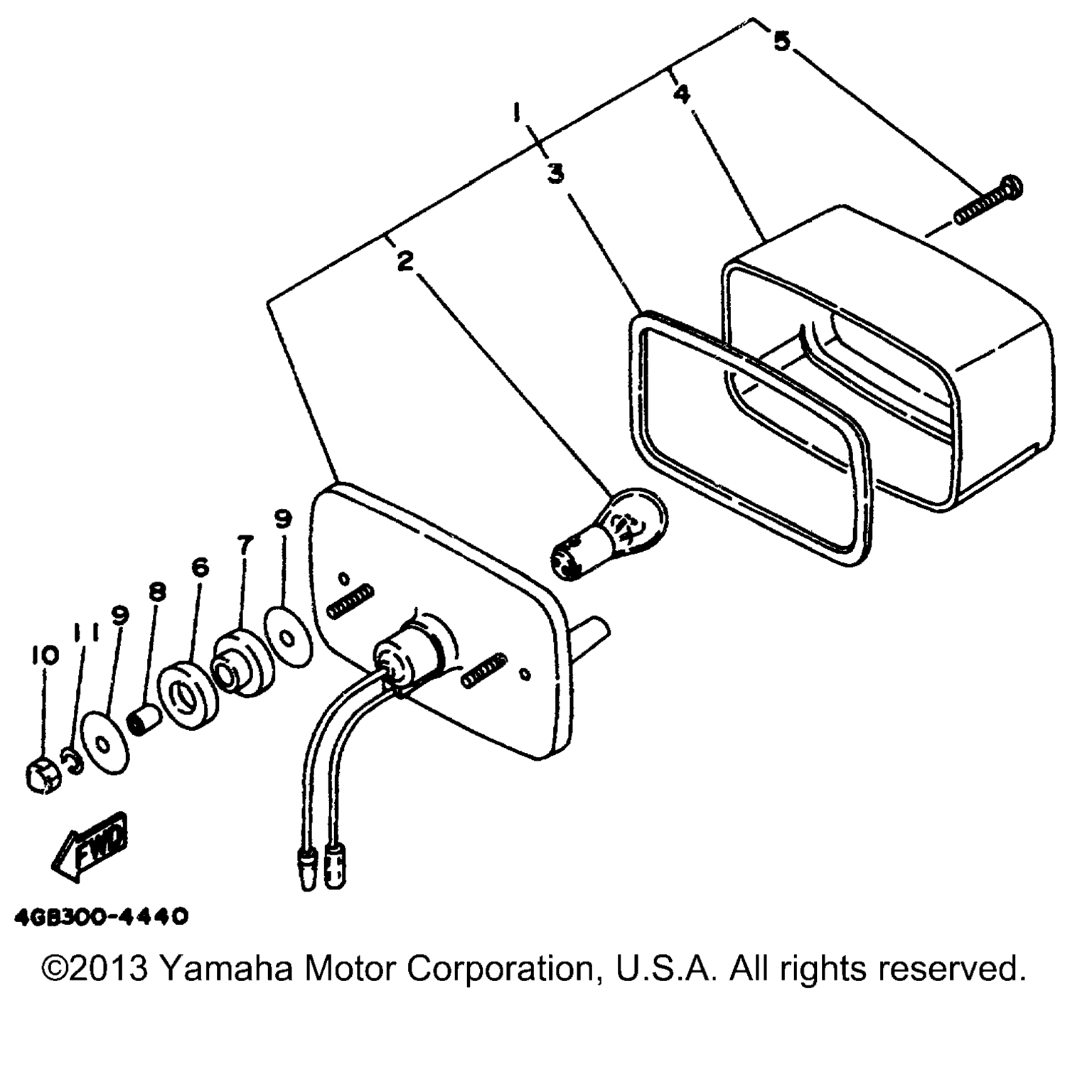 5
4
1
3
2
9
7
6
8
9
11
10
FWD
4GB300-4440
©2013 Yamaha Motor Corporation, U.S.A. All rights reserved.