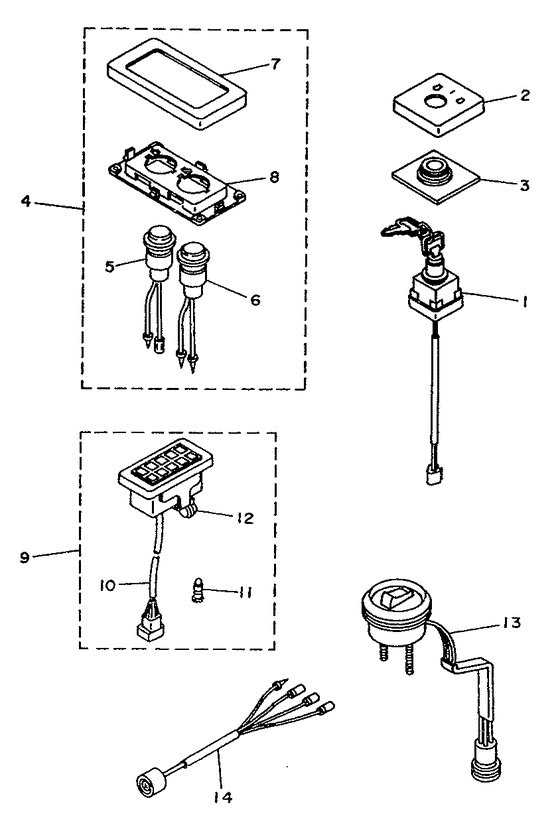 7
2
8
3
4
5
6
1
12
9
10
11
13
14