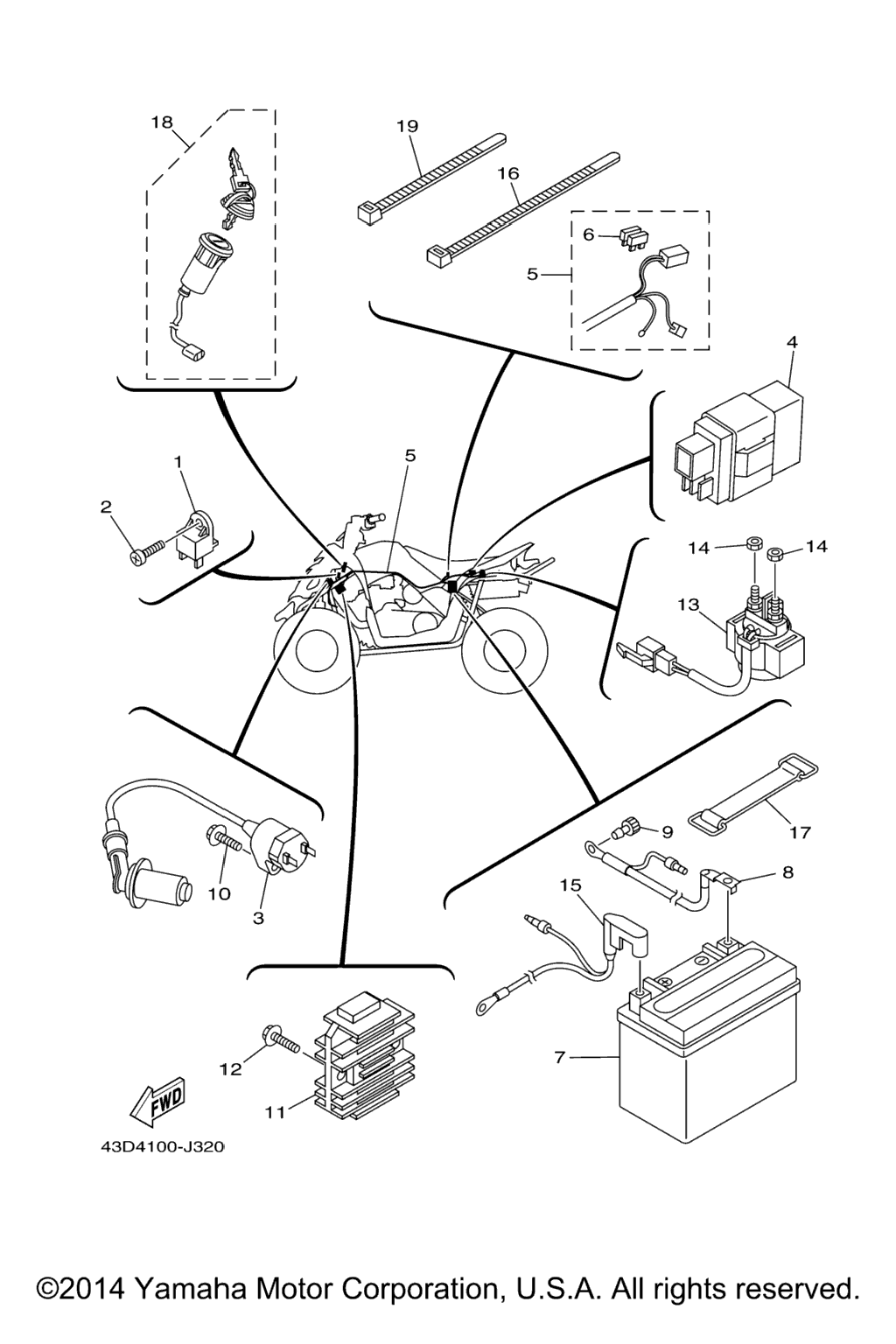 18
19
16
6
5
4
1
2
5
14
14
13
17
9
8
10
3
15
12
11
7
FWD
43D4100-J320
©2014 Yamaha Motor Corporation, U.S.A. All rights reserved.