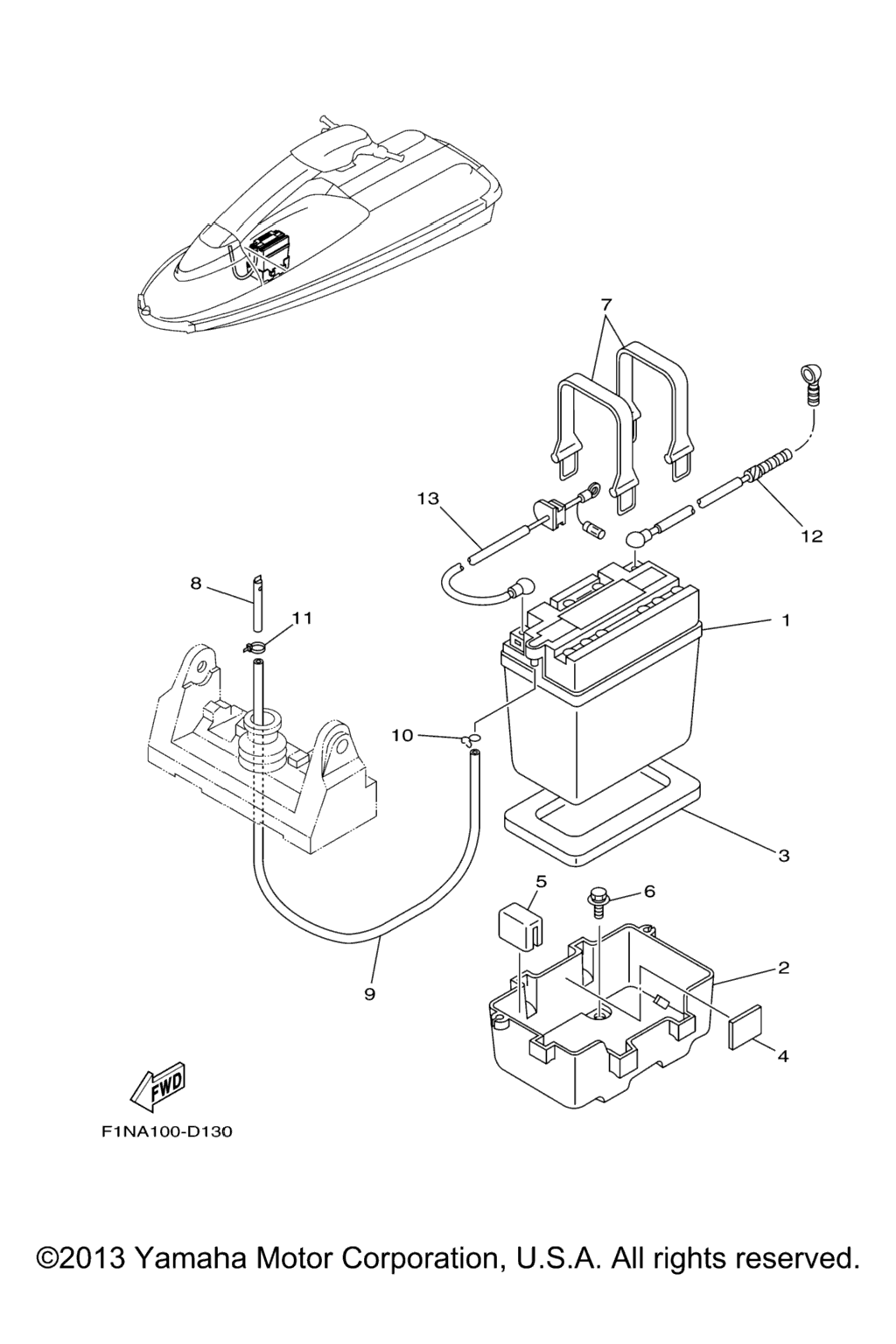 7

13

12

8

11

1

10

3

5

6

2

9

4

FWD

F1NA100-D130

©2013 Yamaha Motor Corporation, U.S.A. All rights reserved.