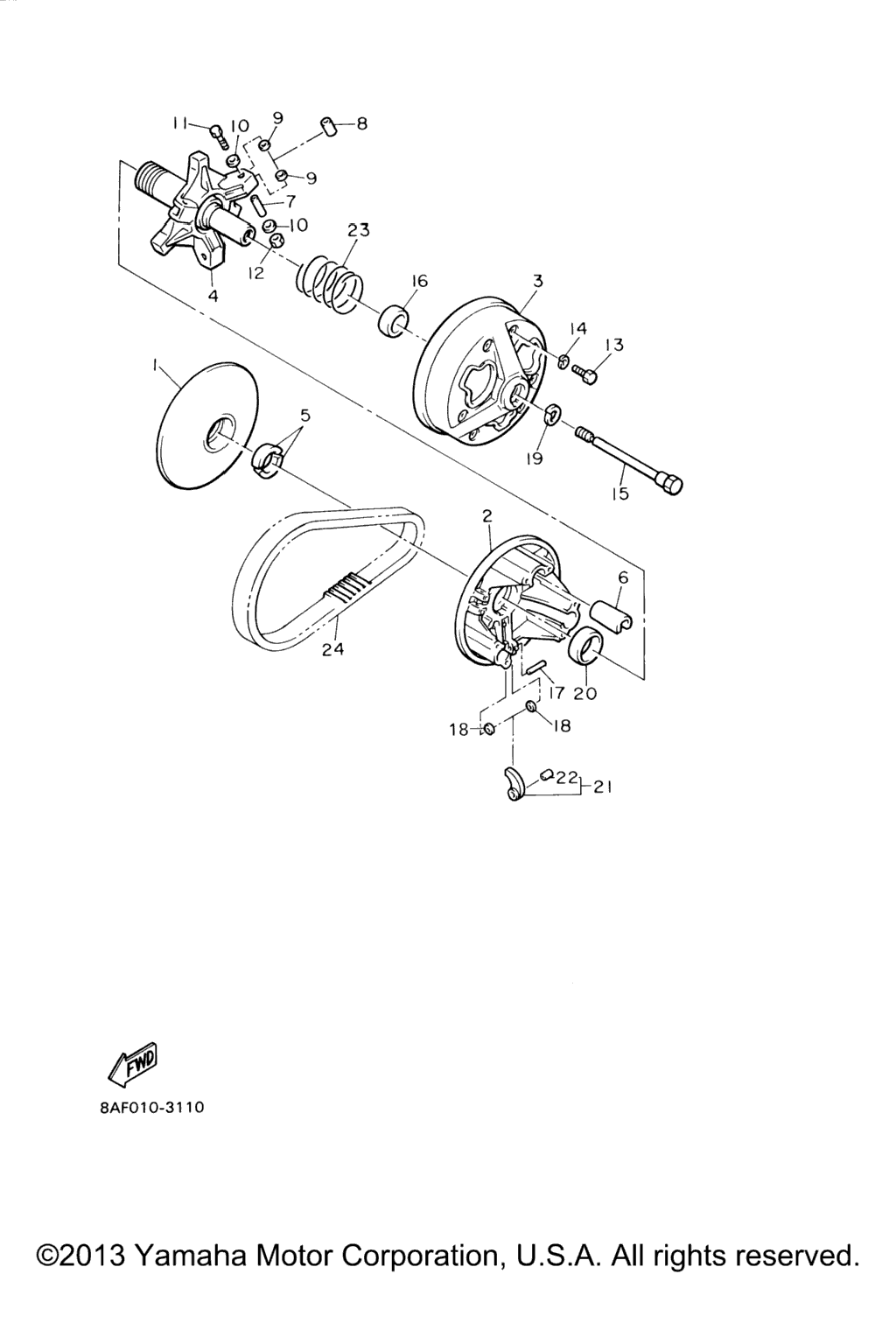 11
10
9
8
9
7
10
23
12
4
16
3
14
13
1
5
19
15
2
6
24
17
20
18
18
22
21
FWD
8AF010-3110

©2013 Yamaha Motor Corporation, U.S.A. All rights reserved.