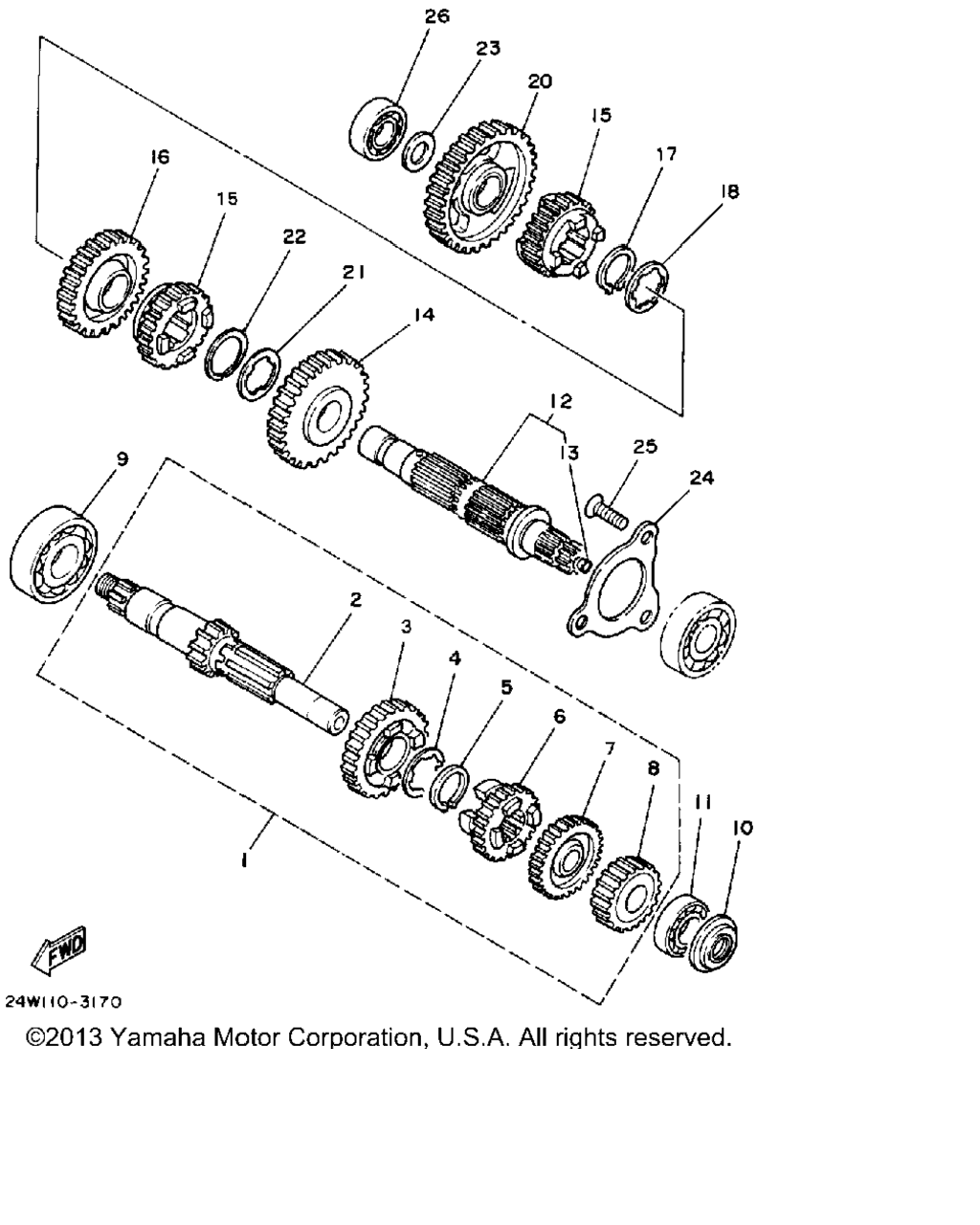 26
23
20
15
17
18
16
15
22
21
14
12
13
25
24
9
2
3
4
5
6
7
8
11
10
1
FWD
24W110-3170
©2013 Yamaha Motor Corporation, U.S.A. All rights reserved.