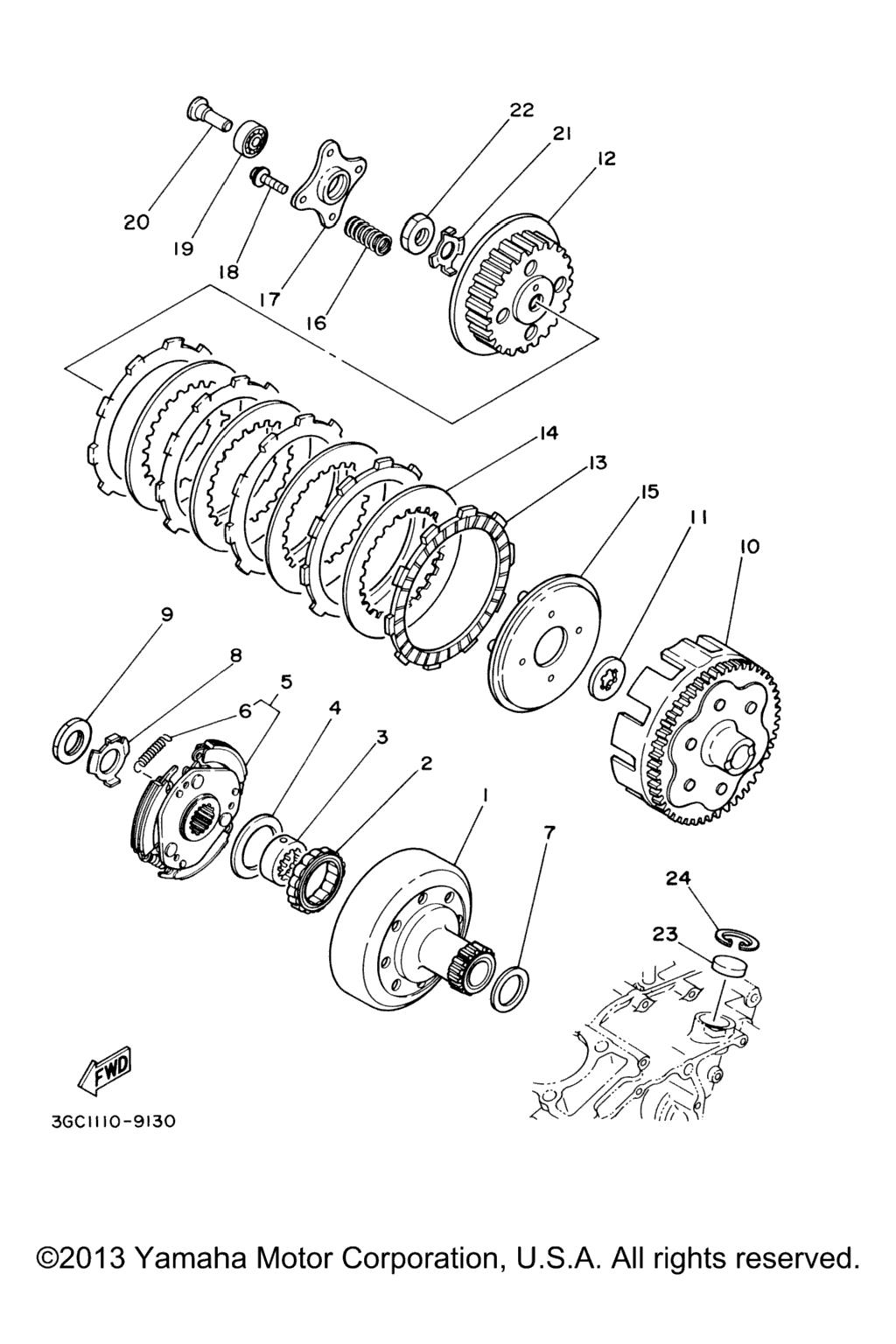 22
21
12
20
19
18
17
16
14
13
15
11
10
9
8
5
6
4
3
2
1
7
24
23
FWD
3GC1110-9130

©2013 Yamaha Motor Corporation, U.S.A. All rights reserved.