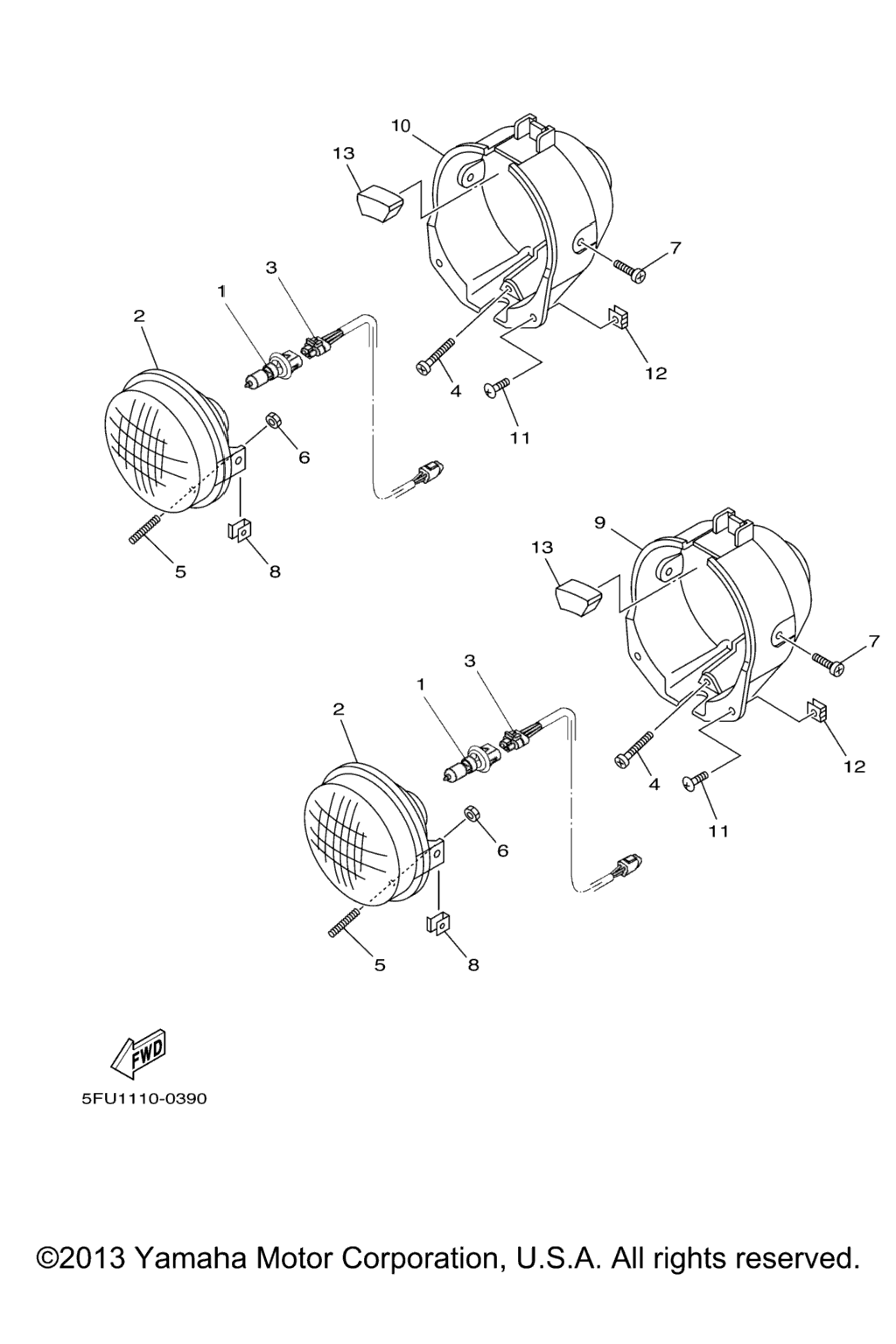 10
13
7
3
1
2
12
4
11
6
5
8
9
13
7
3
1
2
12
4
11
6
5
8
FWD
5FU1110-0390

©2013 Yamaha Motor Corporation, U.S.A. All rights reserved.