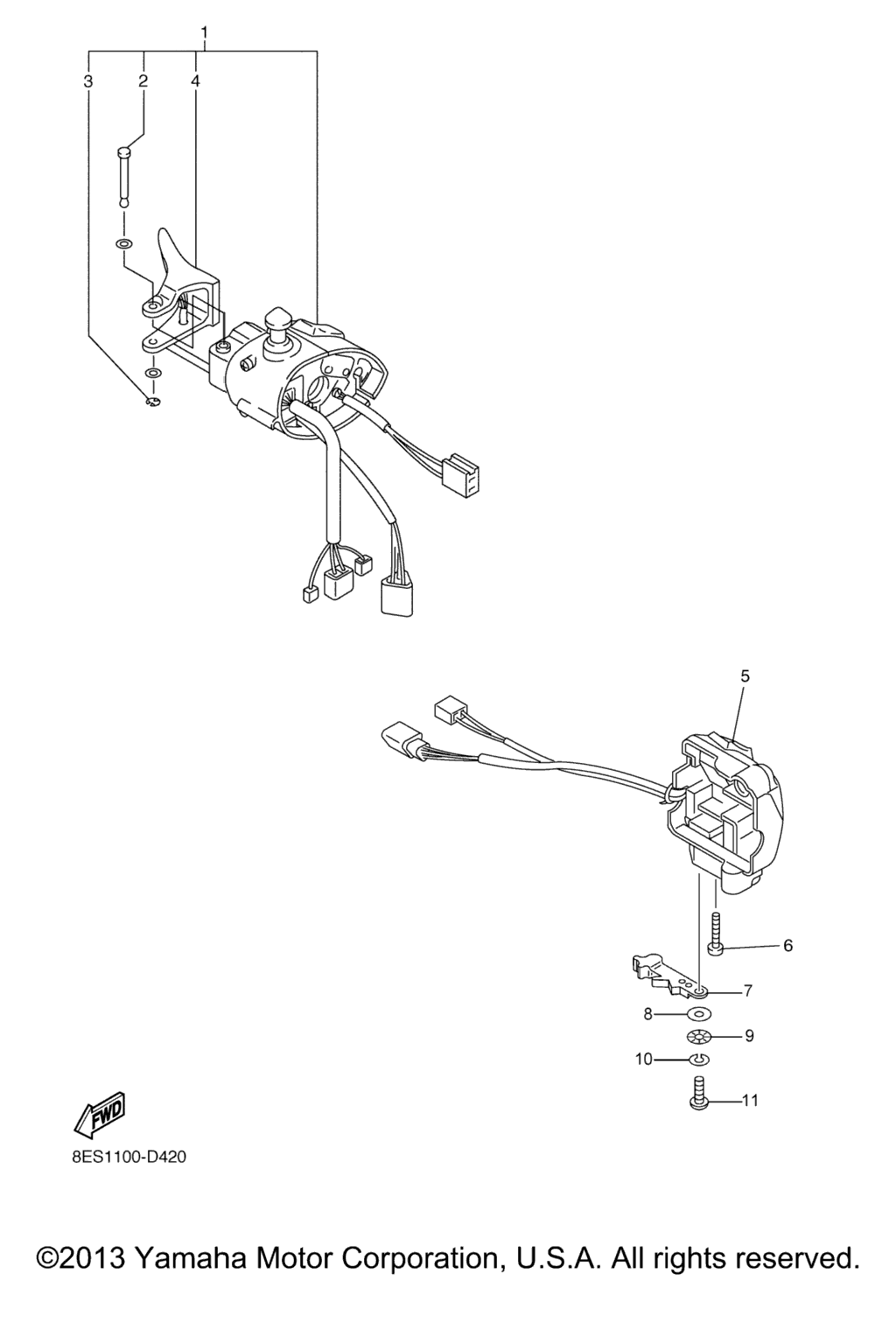 1
3
2
4
5
6
7
8
9
10
11
FWD
8ES1100-D420
©2013 Yamaha Motor Corporation, U.S.A. All rights reserved.