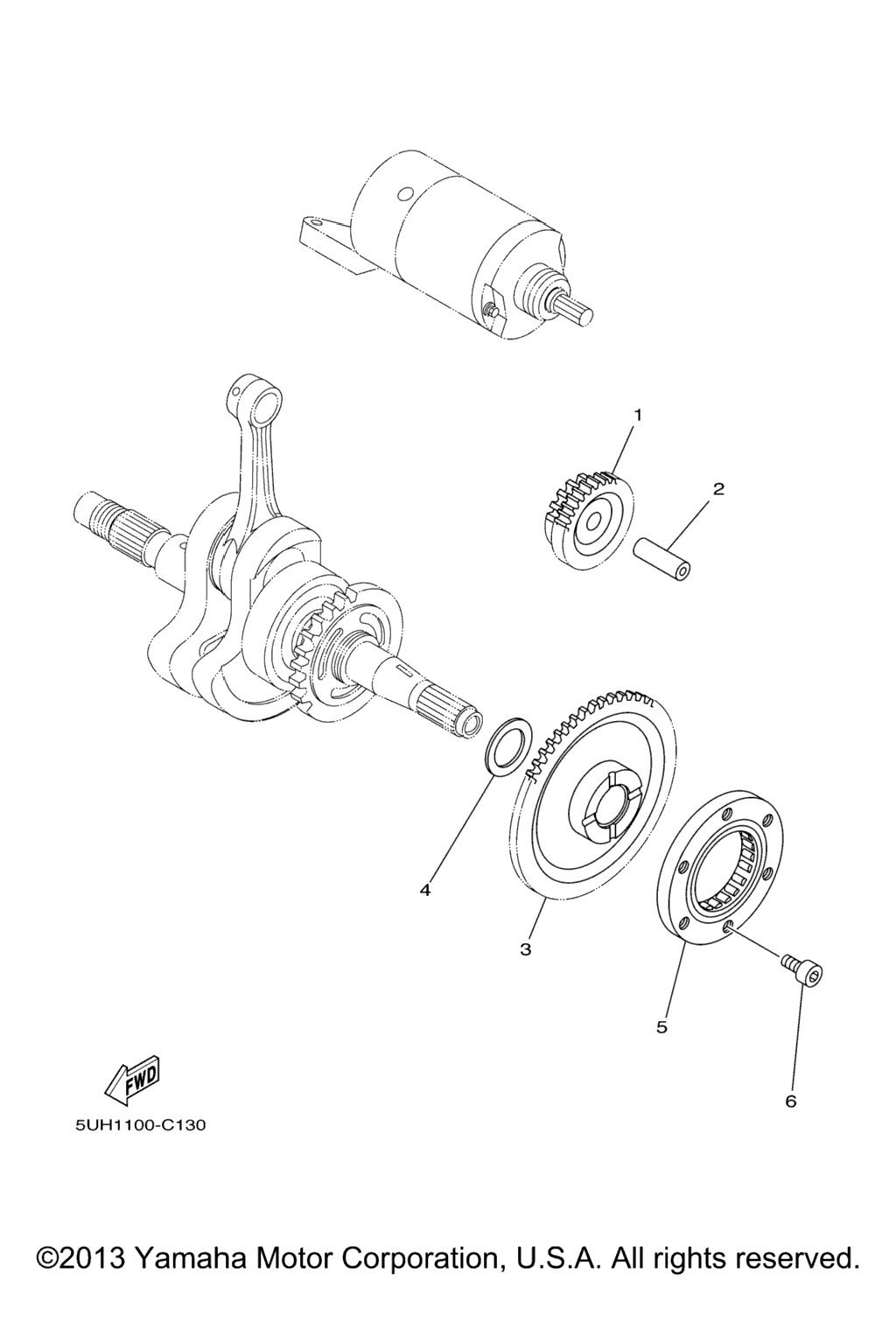 1
2
4
3
5
6
FWD
5UH1100-C130
©2013 Yamaha Motor Corporation, U.S.A. All rights reserved.