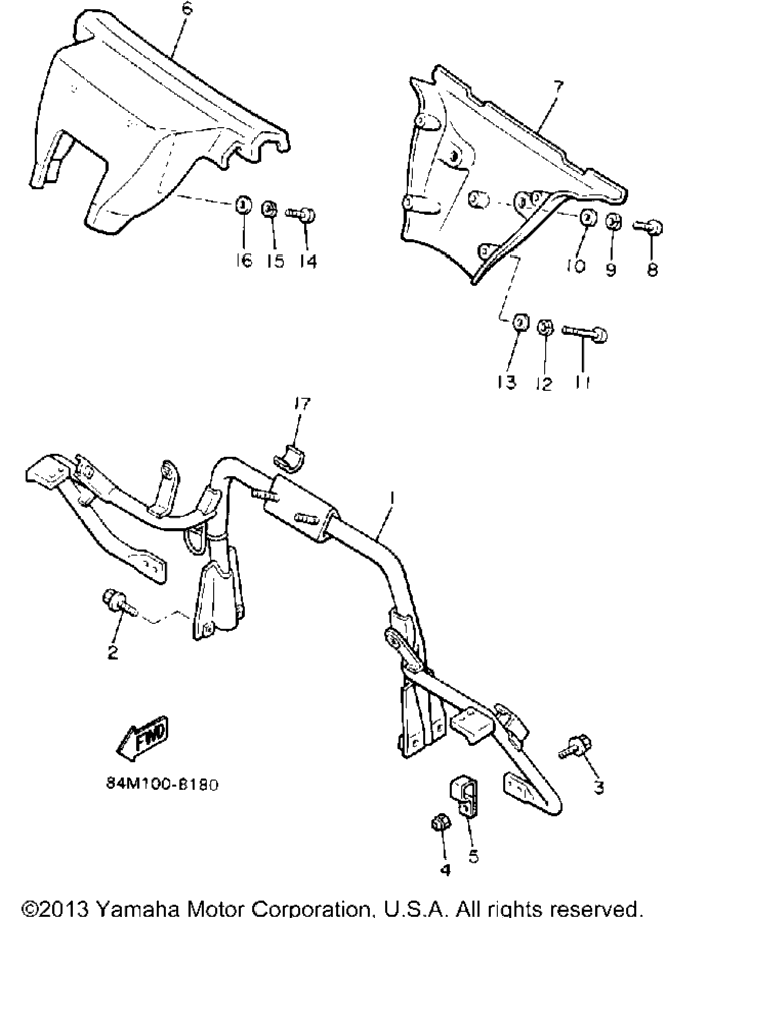 6

7

16 15 14

10 9 8

13 12 11

17

1

2

FWD

84M100-8180

3

5

4

©2013 Yamaha Motor Corporation, U.S.A. All rights reserved.