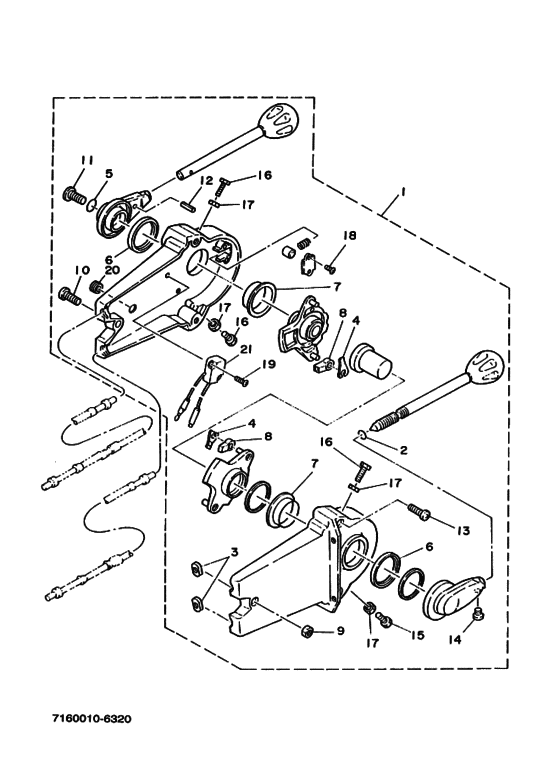 11
5
12
16
17
1
6
18
10
20
7
17
16
8
4
21
19
4
8
2
16
7
17
13
3
6
9
17
15
14
7160010-6320