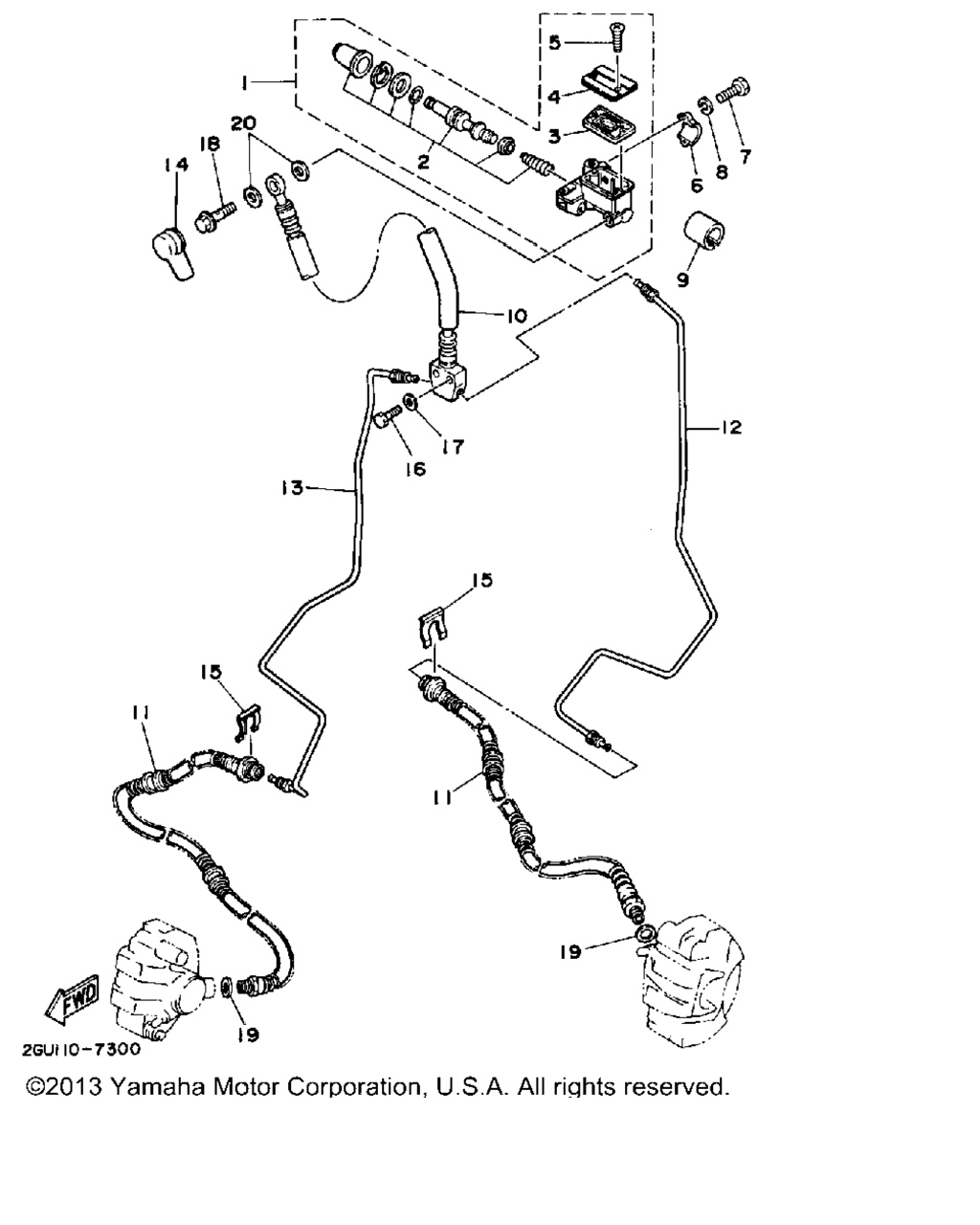 1
5
4
3
2
20
18
14
6
8
7
9
10
12
17
16
13
15
15
11
11
19
19
FWD
2GU110-7300
©2013 Yamaha Motor Corporation, U.S.A. All rights reserved.