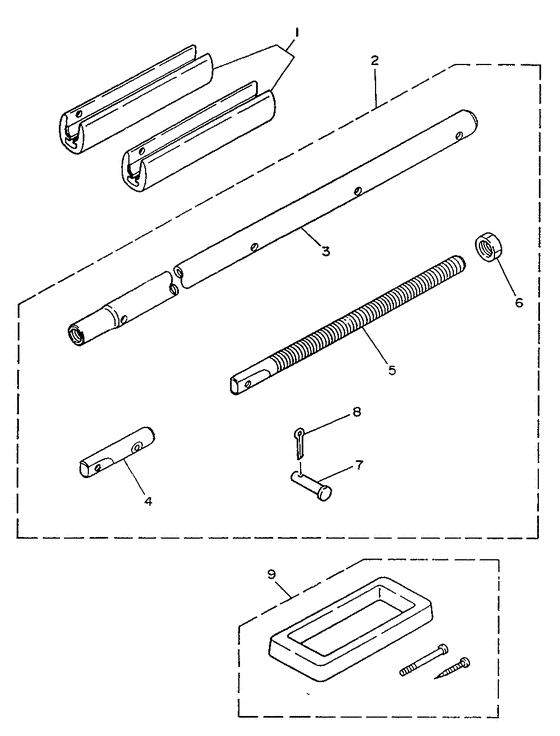 1
2
3
6
5
8
7
4
9