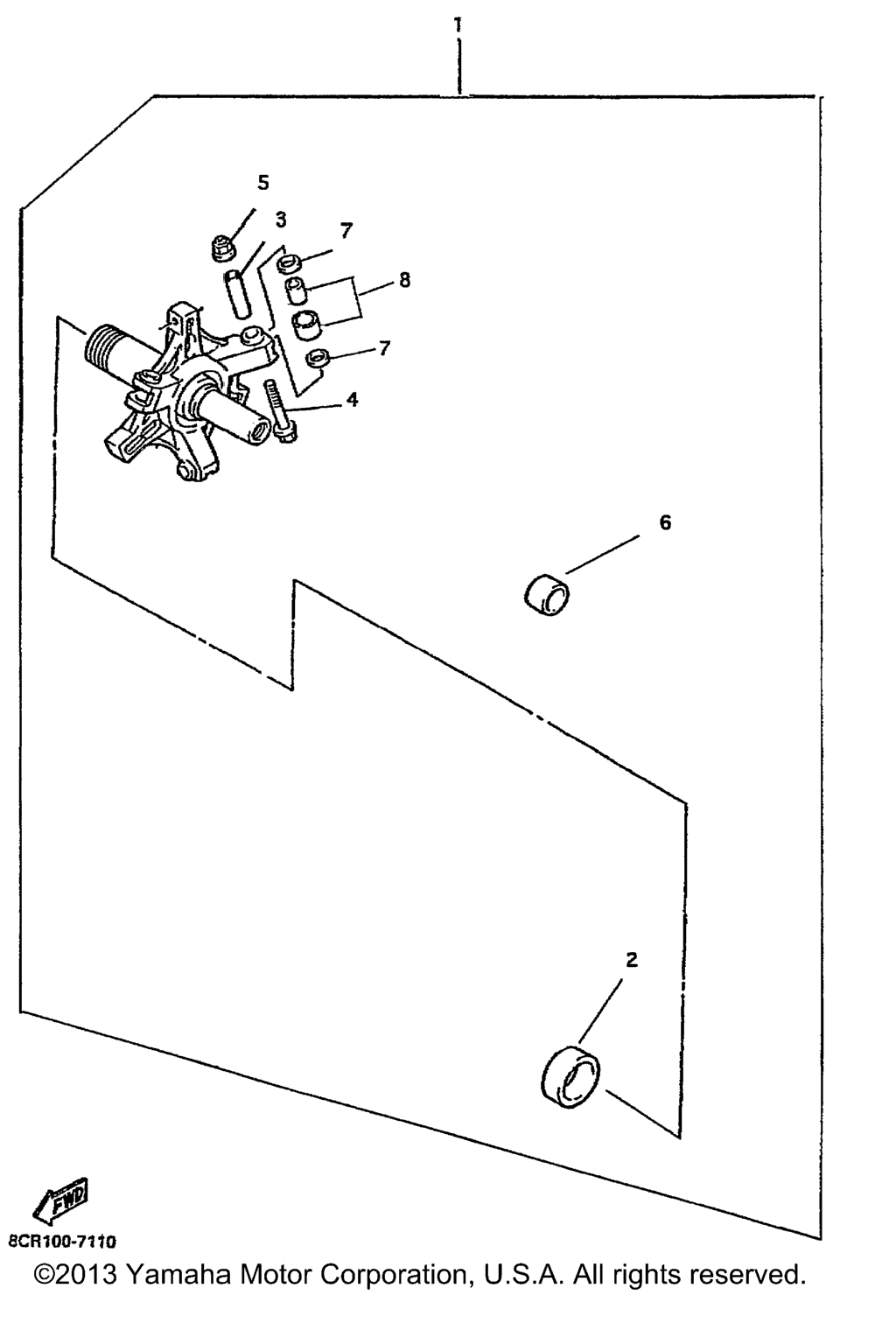 1

5

3

7

8

7

4

6

2

FWD

8CR100-7110

©2013 Yamaha Motor Corporation, U.S.A. All rights reserved.