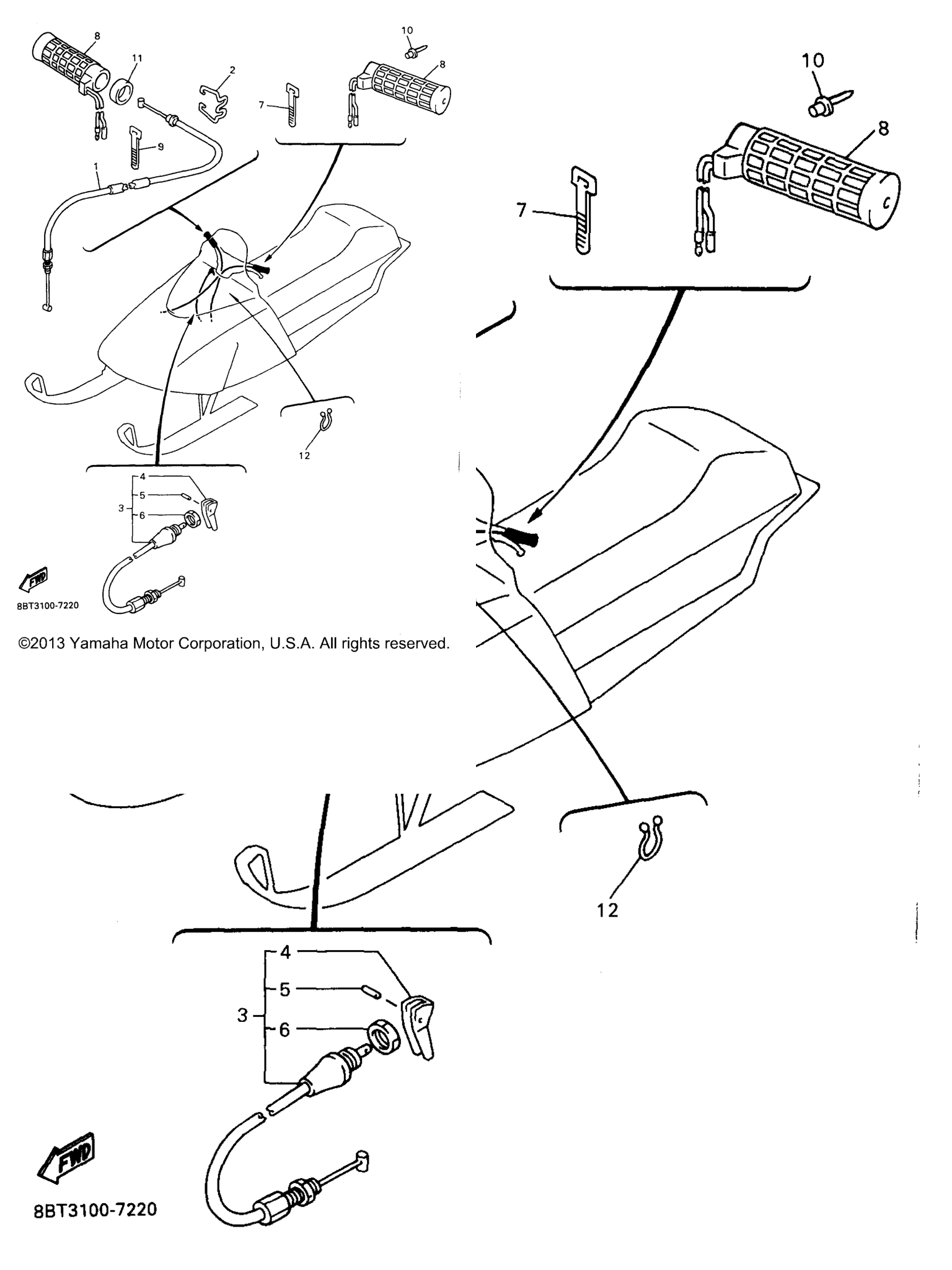 8
11
2
10
8
7
9
1
12
4
5
3
6
FWD
8BT3100-7220
©2013 Yamaha Motor Corporation, U.S.A. All rights reserved.
10
8
7
12
4
5
3
6
FWD
8BT3100-7220