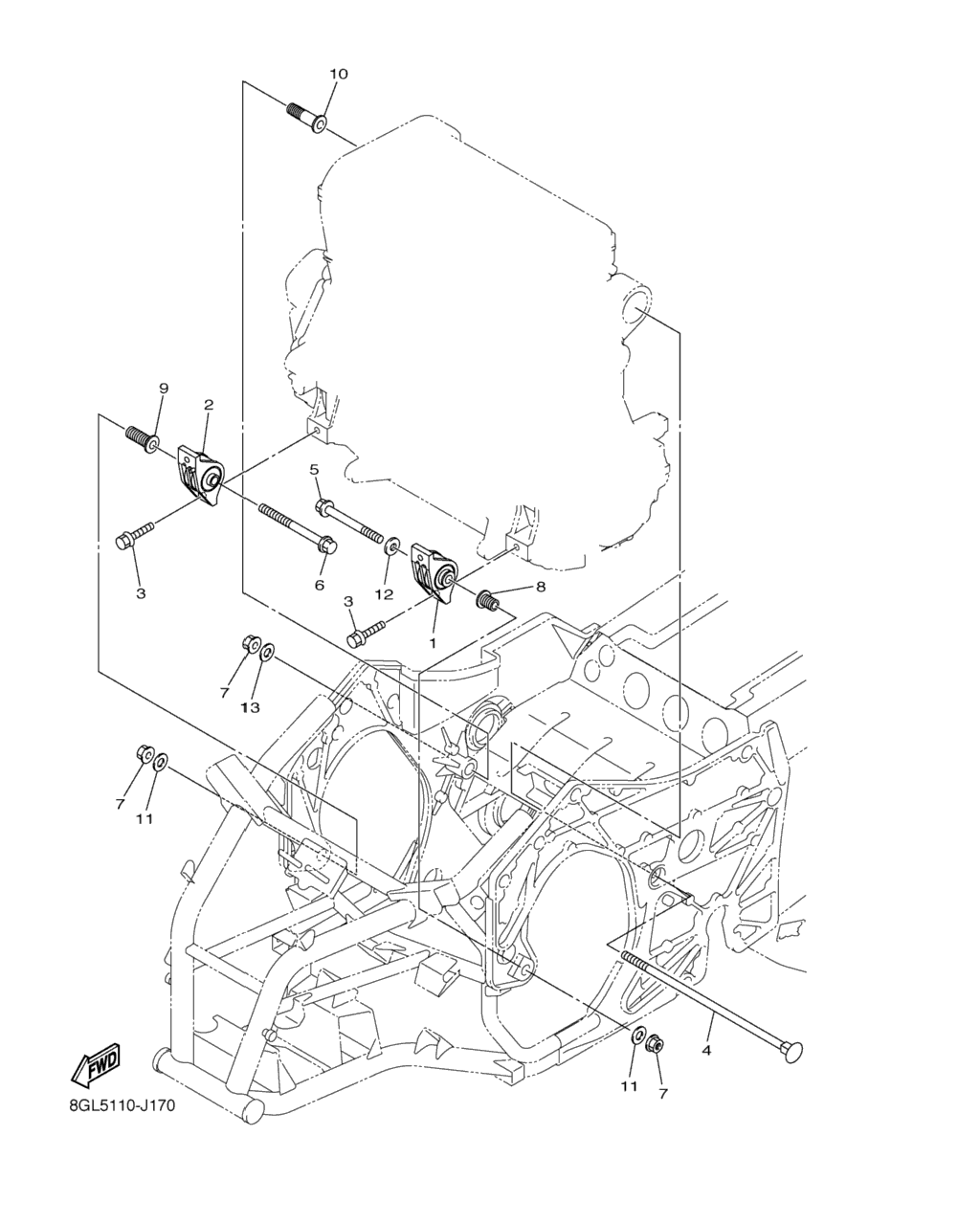 10
9
2
5
3
6
12
8
3
1
7
13
7
11
4
11
7
FWD
8GL5110-J170