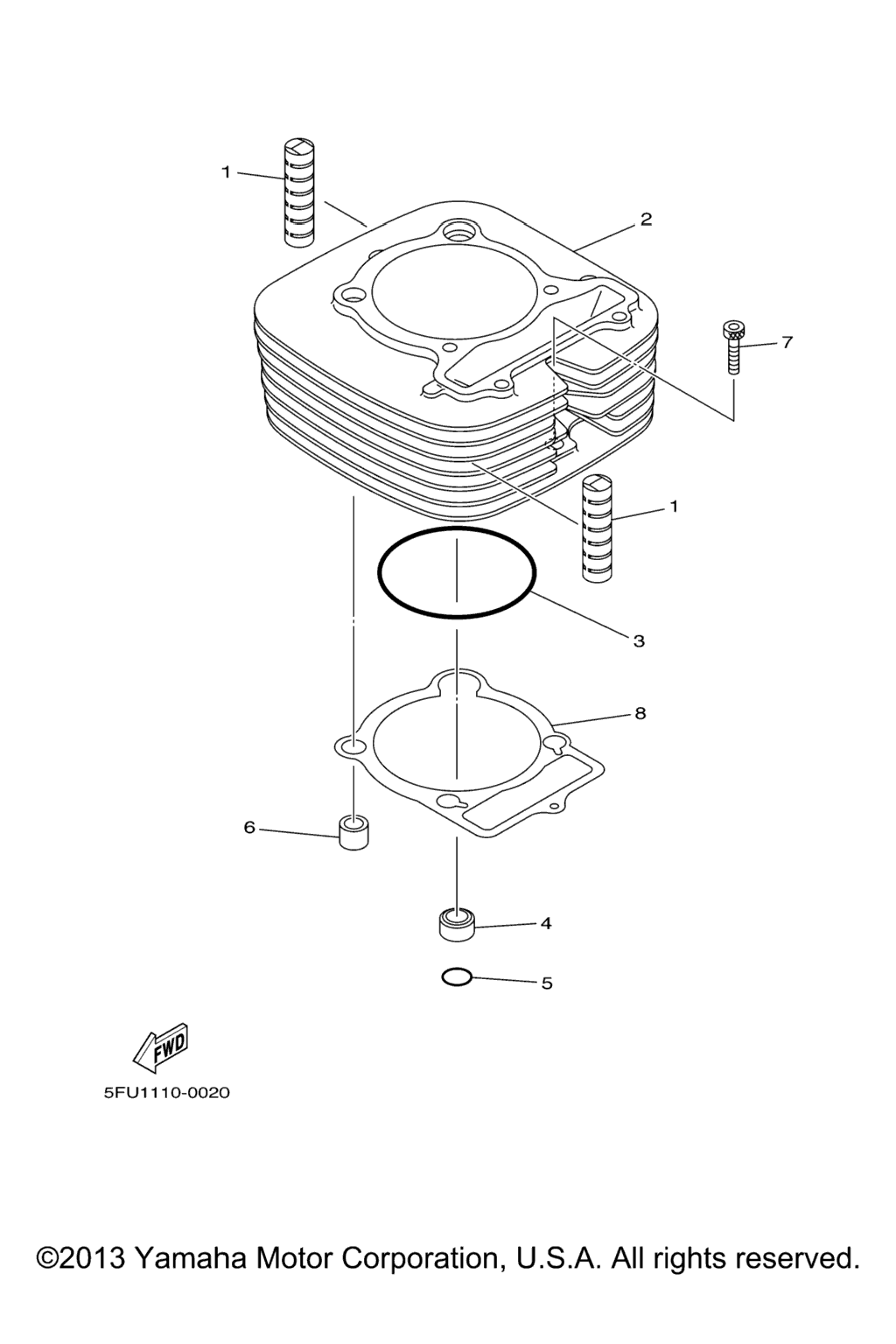 1
2
7
1
3
8
6
4
5
FWD
5FU1110-0020

©2013 Yamaha Motor Corporation, U.S.A. All rights reserved.