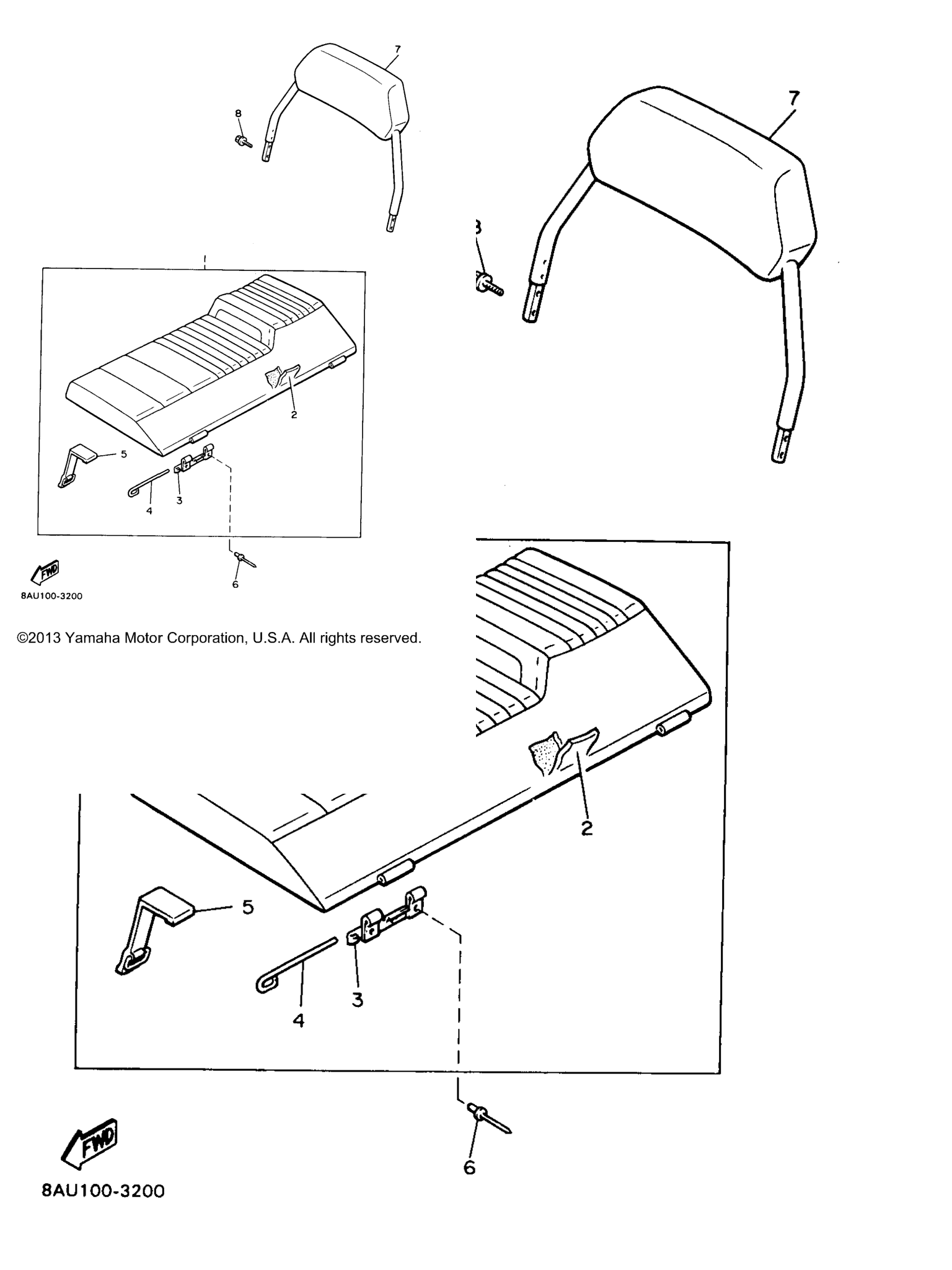 7

8

1

2

5

4

3

6

FWD

8AU100-3200

©2013 Yamaha Motor Corporation, U.S.A. All rights reserved.

7

8

2

5

4

3

6

FWD

8AU100-3200