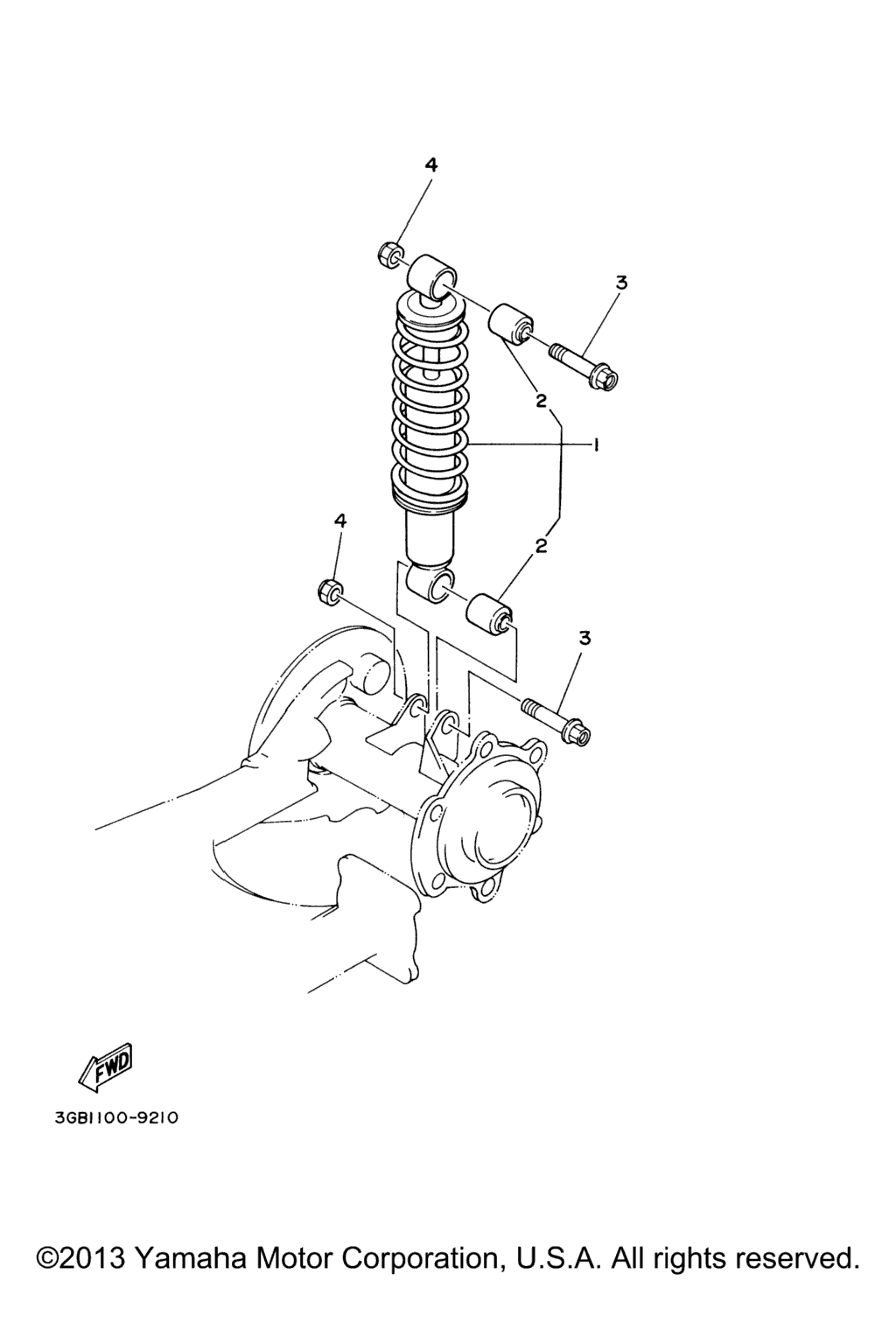 4

3

2

1

4

2

3

FWD

3GB1100-9210

©2013 Yamaha Motor Corporation, U.S.A. All rights reserved.