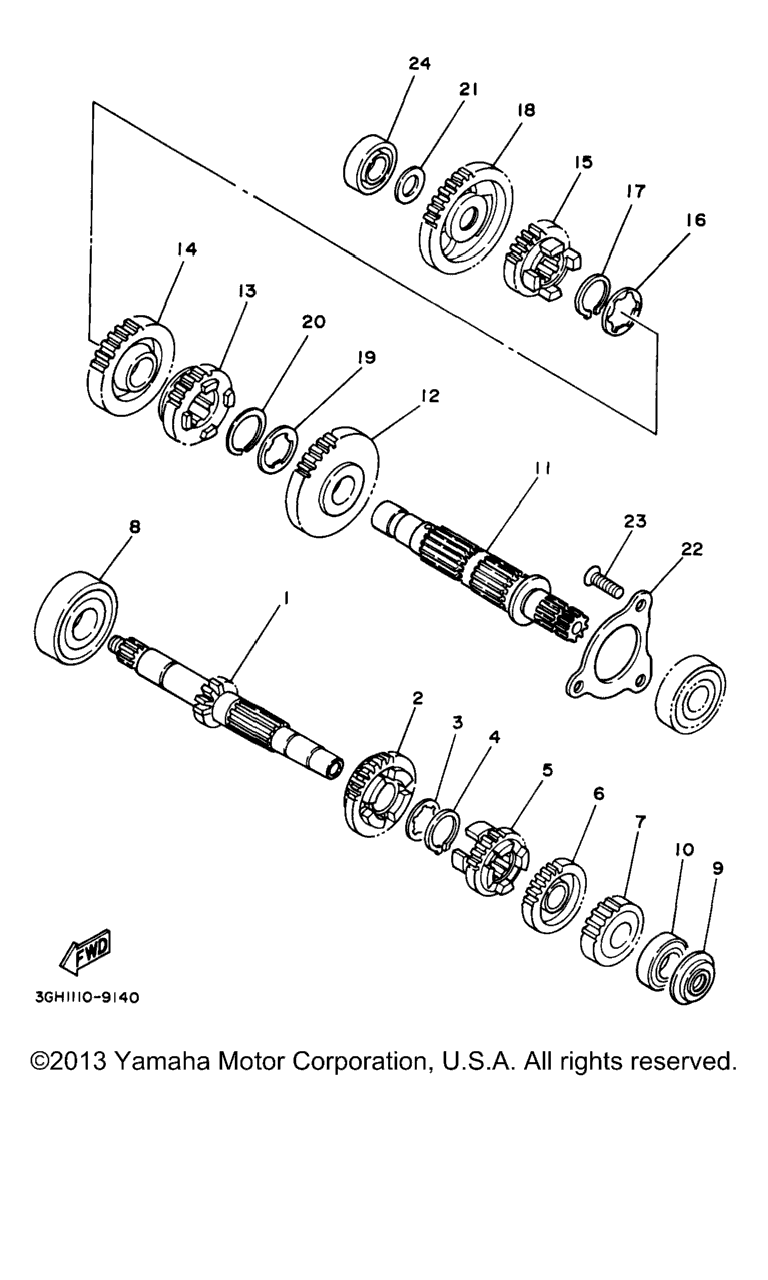 24
21
18
15
17
16
14
13
20
19
12
11
23
22
8
1
2
3
4
5
6
7
10
9
FWD
3GH1110-9140

©2013 Yamaha Motor Corporation, U.S.A. All rights reserved.