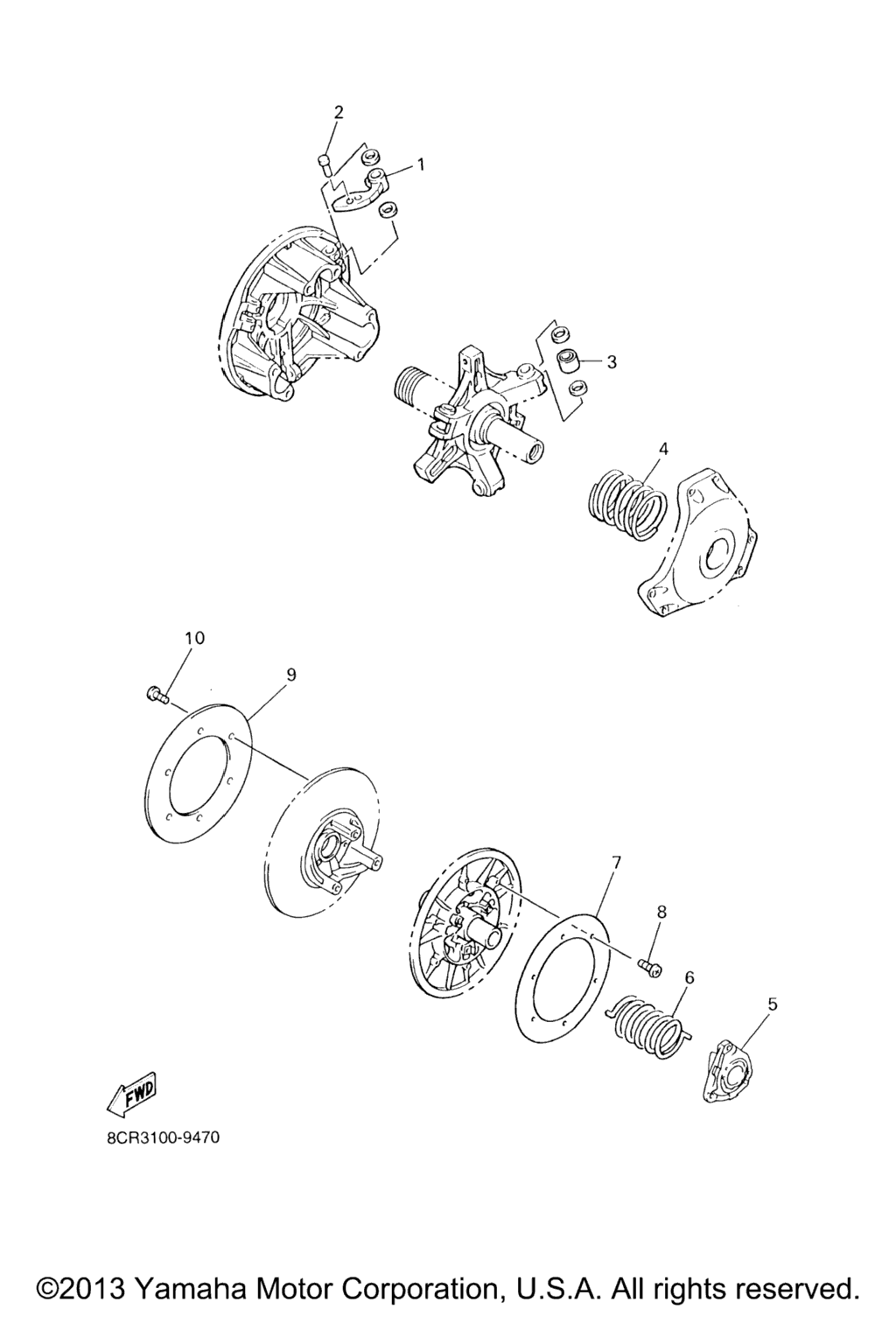 2

1

3

4

10

9

7

8

6

5

FWD

8CR3100-9470

©2013 Yamaha Motor Corporation, U.S.A. All rights reserved.