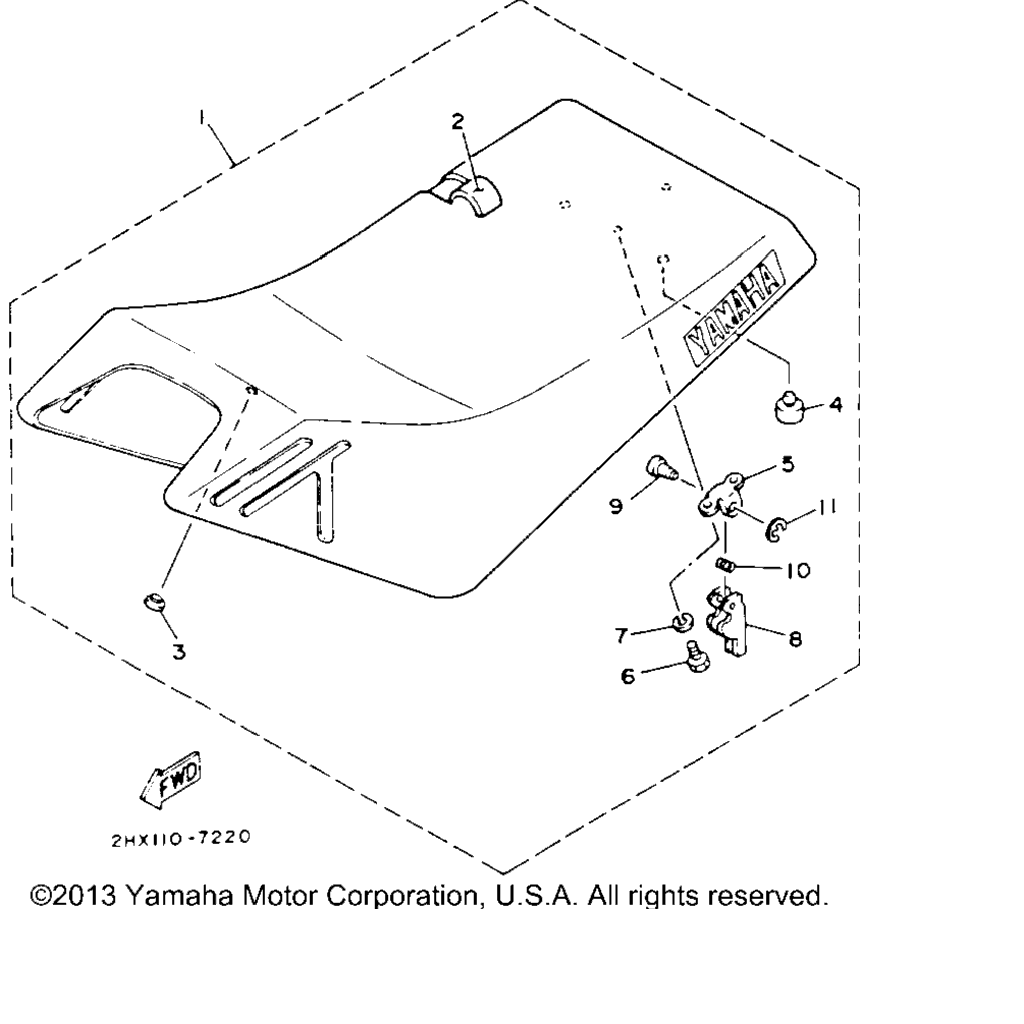 1
2
YAMAHA
4
5
9
11
10
7
8
6
3
FWD
2HX110-7220
©2013 Yamaha Motor Corporation, U.S.A. All rights reserved.