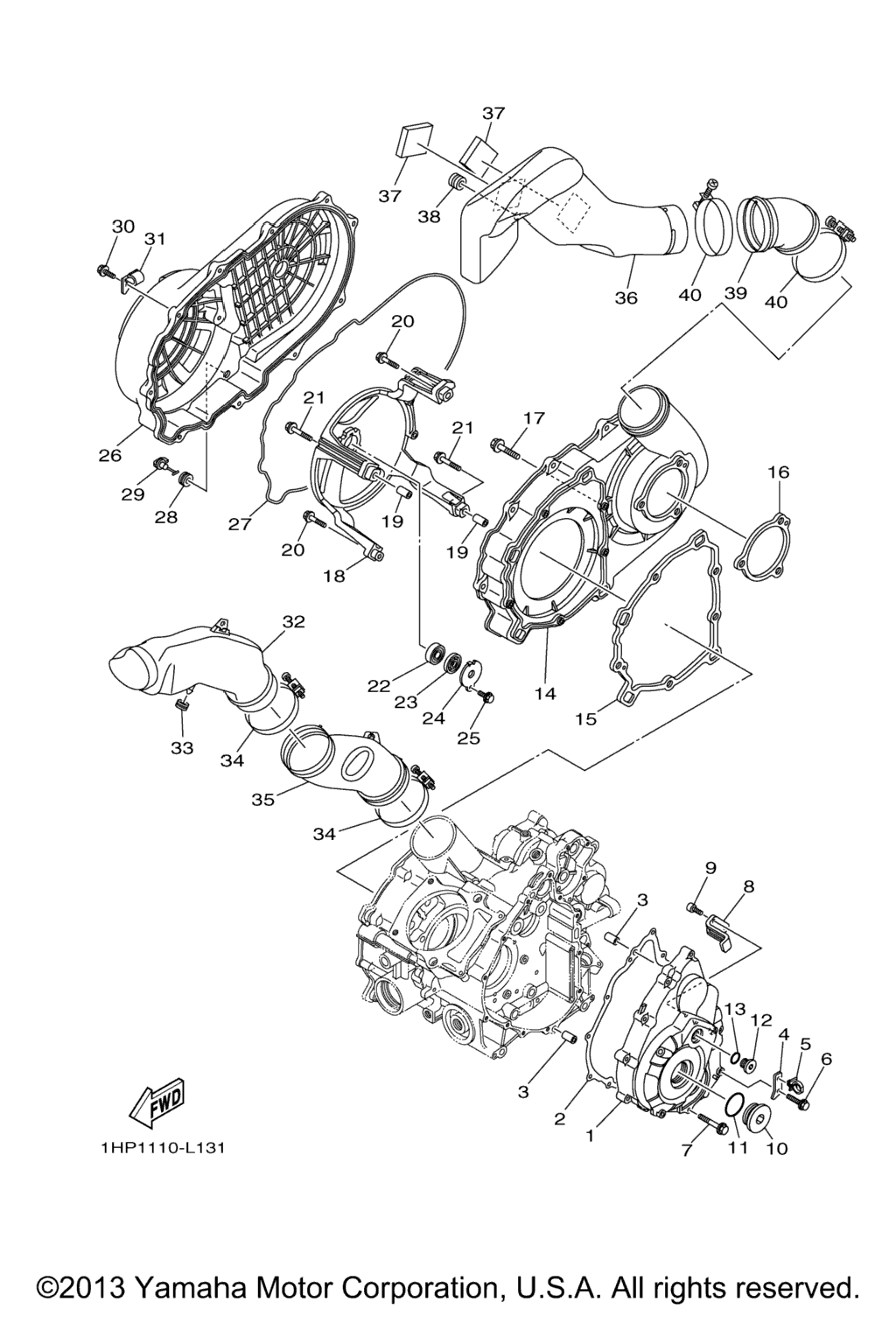 37
37
38
30
31
36
40
39
40
20
21
21
17
16
26
29
28
27
19
19
20
18
32
22
23
24
25
14
15
33
34
35
34
9
8
3
13
12
4
5
6
3
2
1
7
11
10
FWD
1HP1110-L131

©2013 Yamaha Motor Corporation, U.S.A. All rights reserved.