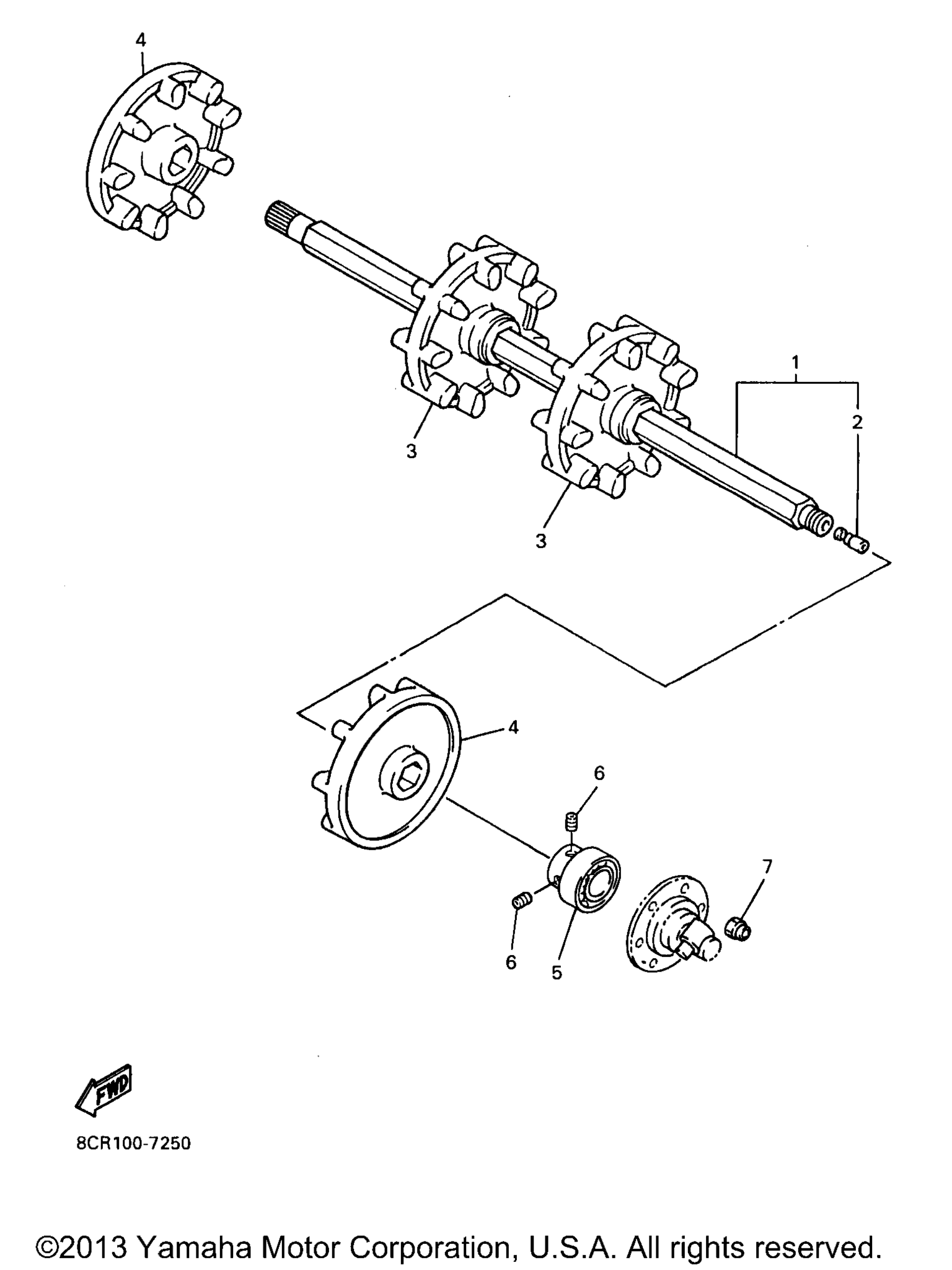 4

1

2

3

3

4

6

7

6

5

FWD

8CR100-7250

©2013 Yamaha Motor Corporation, U.S.A. All rights reserved.