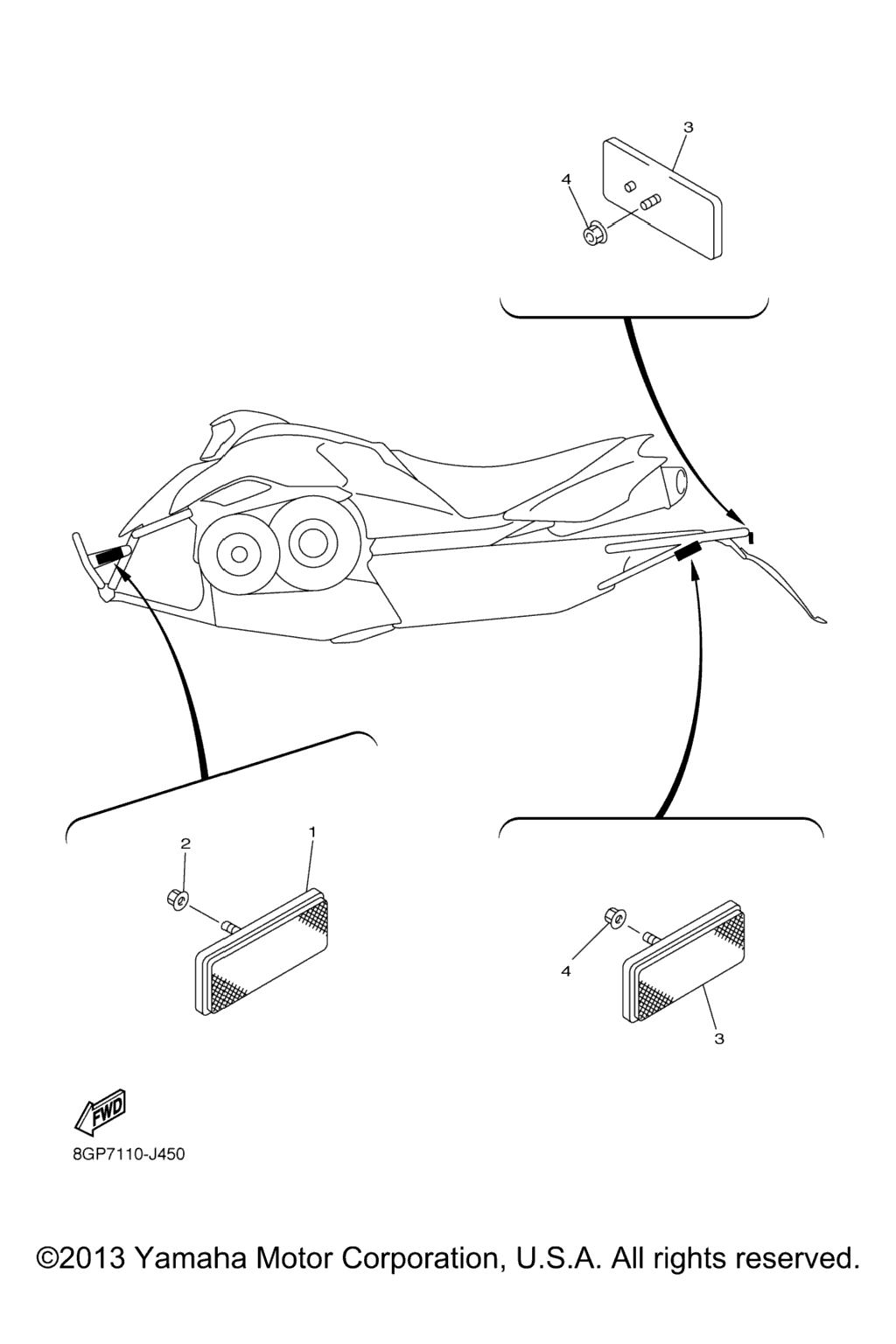 3

4

2

1

4

3

FWD

8GP7110-J450

©2013 Yamaha Motor Corporation, U.S.A. All rights reserved.