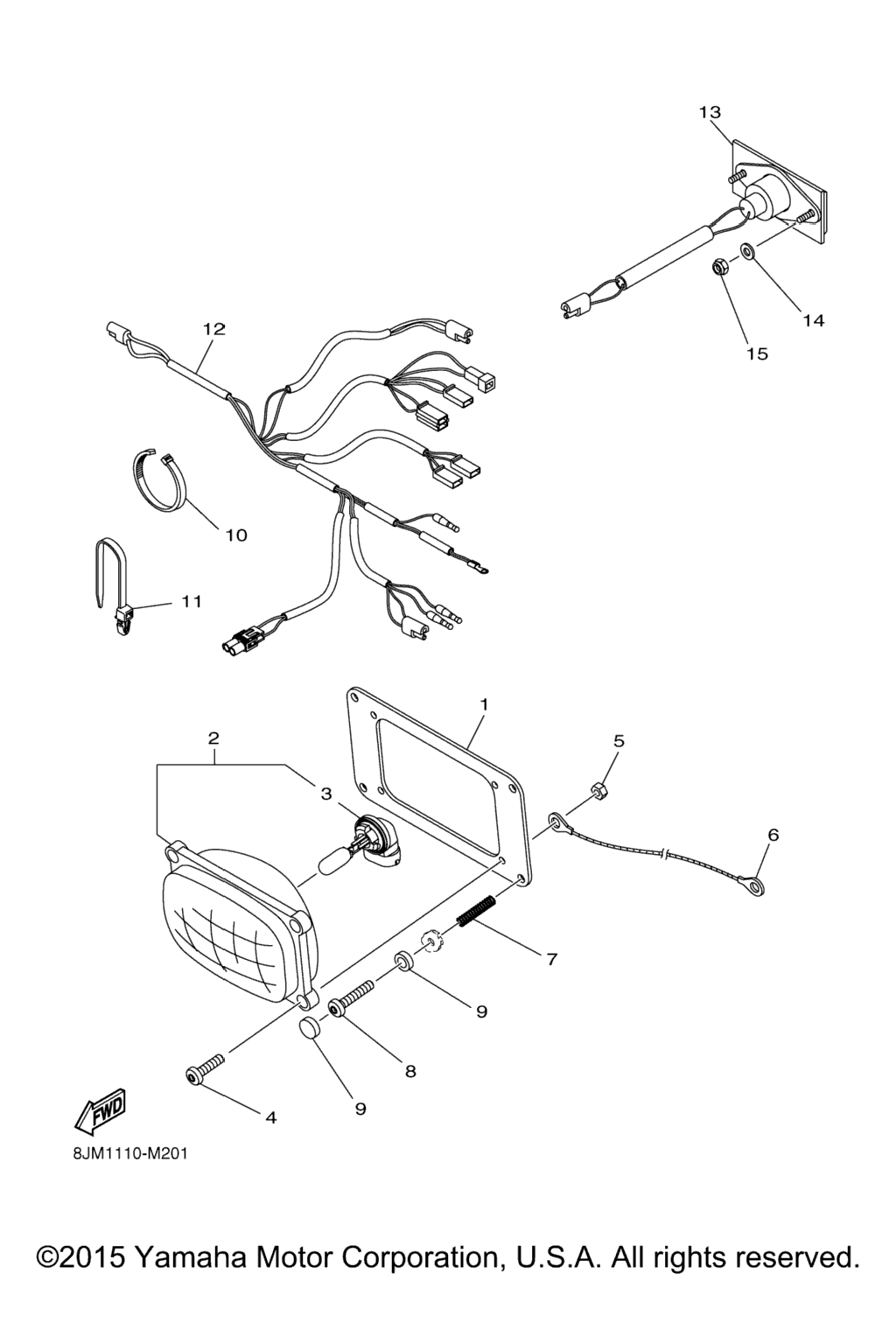 13

14

15

12

10

11

1

2

3

5

6

7

9

8

9

4

FWD

8JM1110-M201

©2015 Yamaha Motor Corporation, U.S.A. All rights reserved.